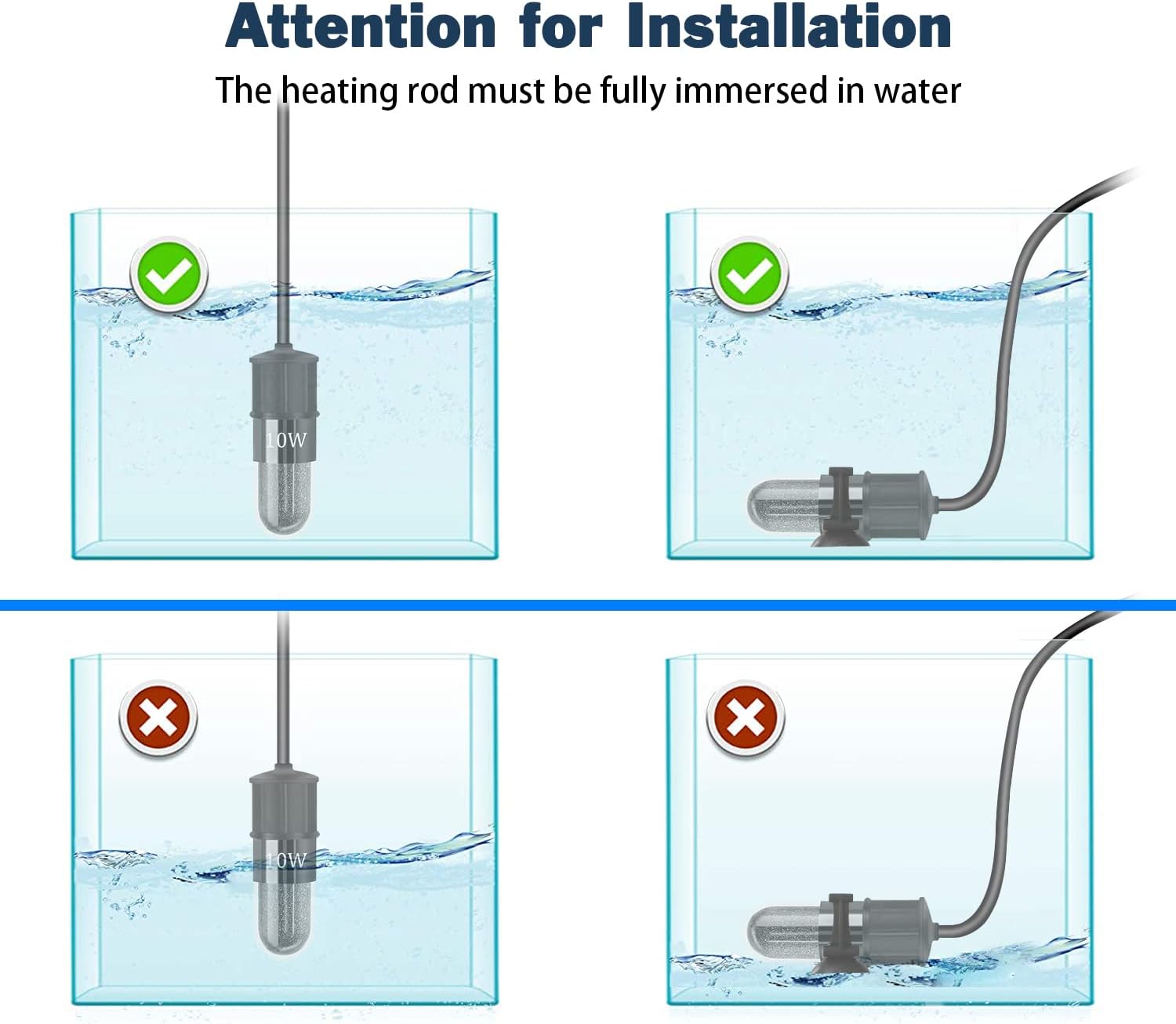 Attention for Installation

The heating rod must be fully immersed in water

10W

10W