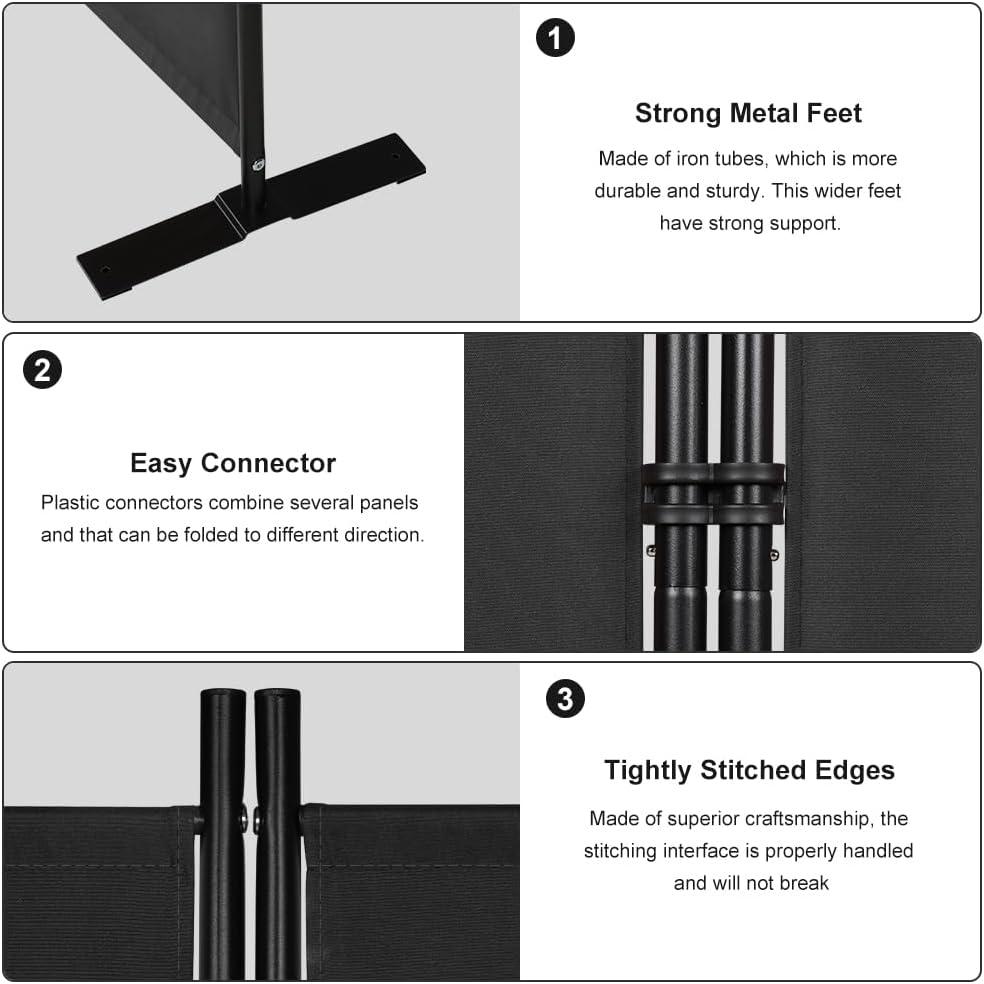 1

Strong Metal Feet

Made of iron tubes, which is more durable and sturdy. This wider feet have strong support.

2

Easy Connector

Plastic connectors combine several panels and that can be folded to different direction.

3

Tightly Stitched Edges

Made of superior craftsmanship, the stitching interface is properly handled and will not break