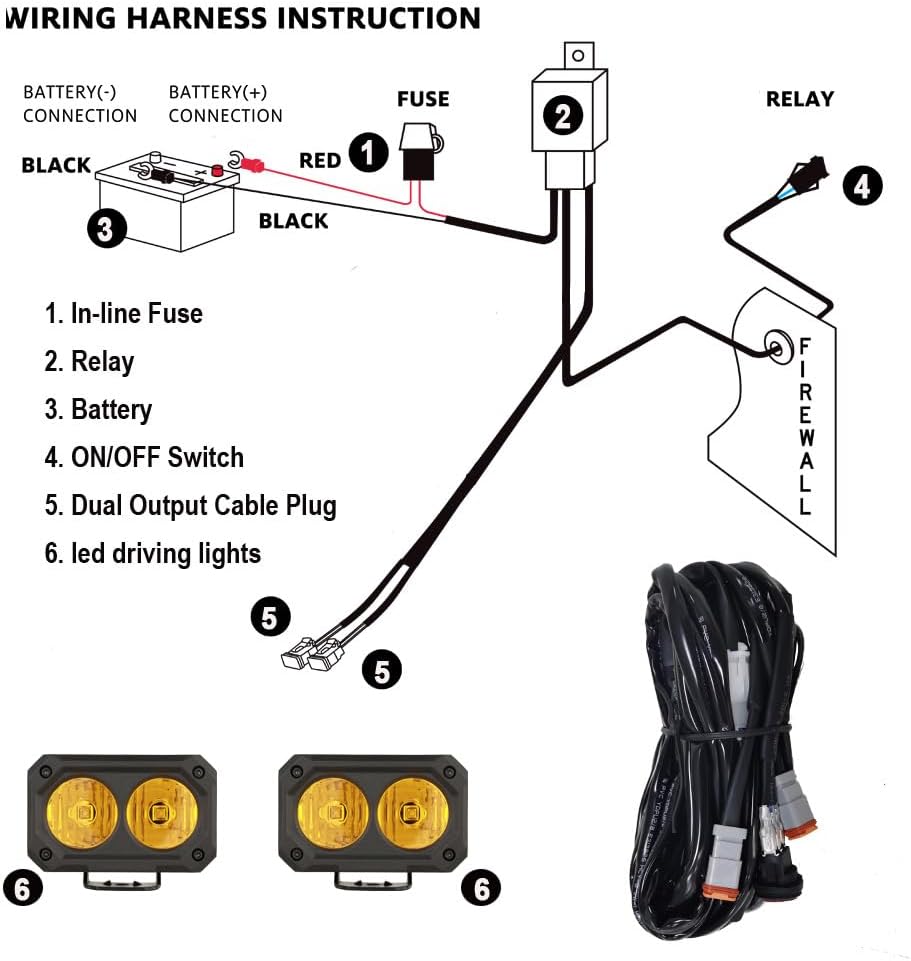 WIRING HARNESS INSTRUCTION

BATTERY(-) CONNECTION

BATTERY(+) CONNECTION

FUSE

RELAY

BLACK

RED

1

2

3

4

BLACK

FIREWALL

1. In-line Fuse
2. Relay
3. Battery
4. ON/OFF Switch
5. Dual Output Cable Plug
6. led driving lights

5

5

6

6