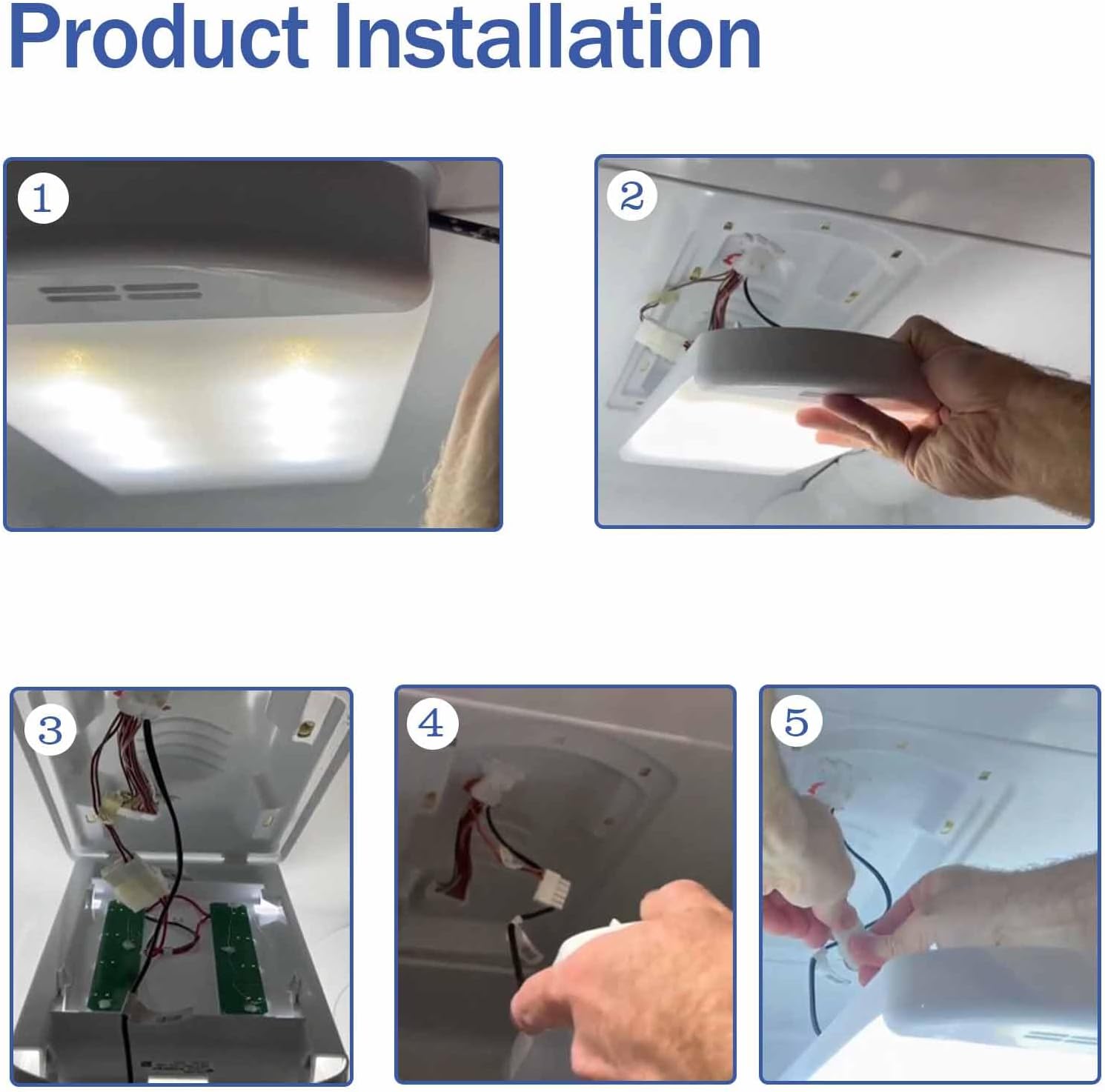 Product Installation

1

2

3

4

5