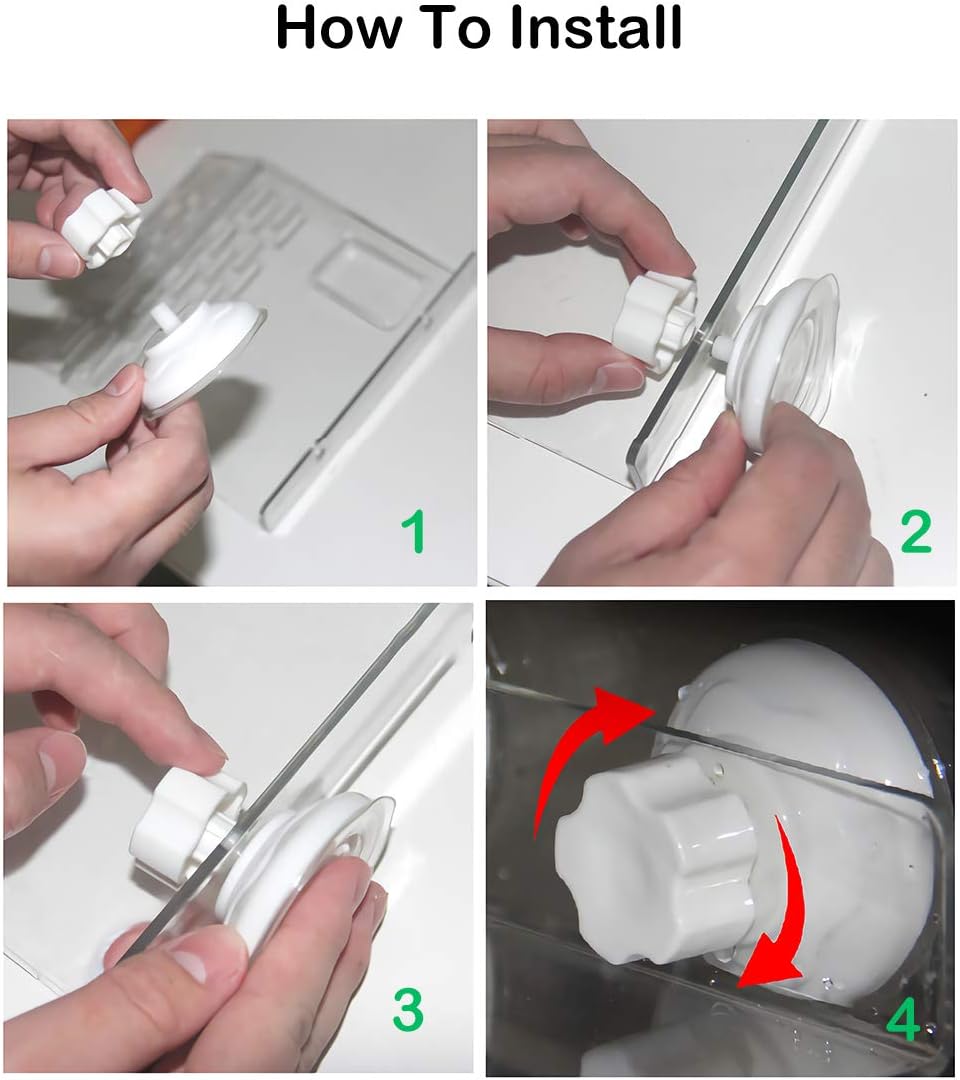 How To Install

1

2

3

4