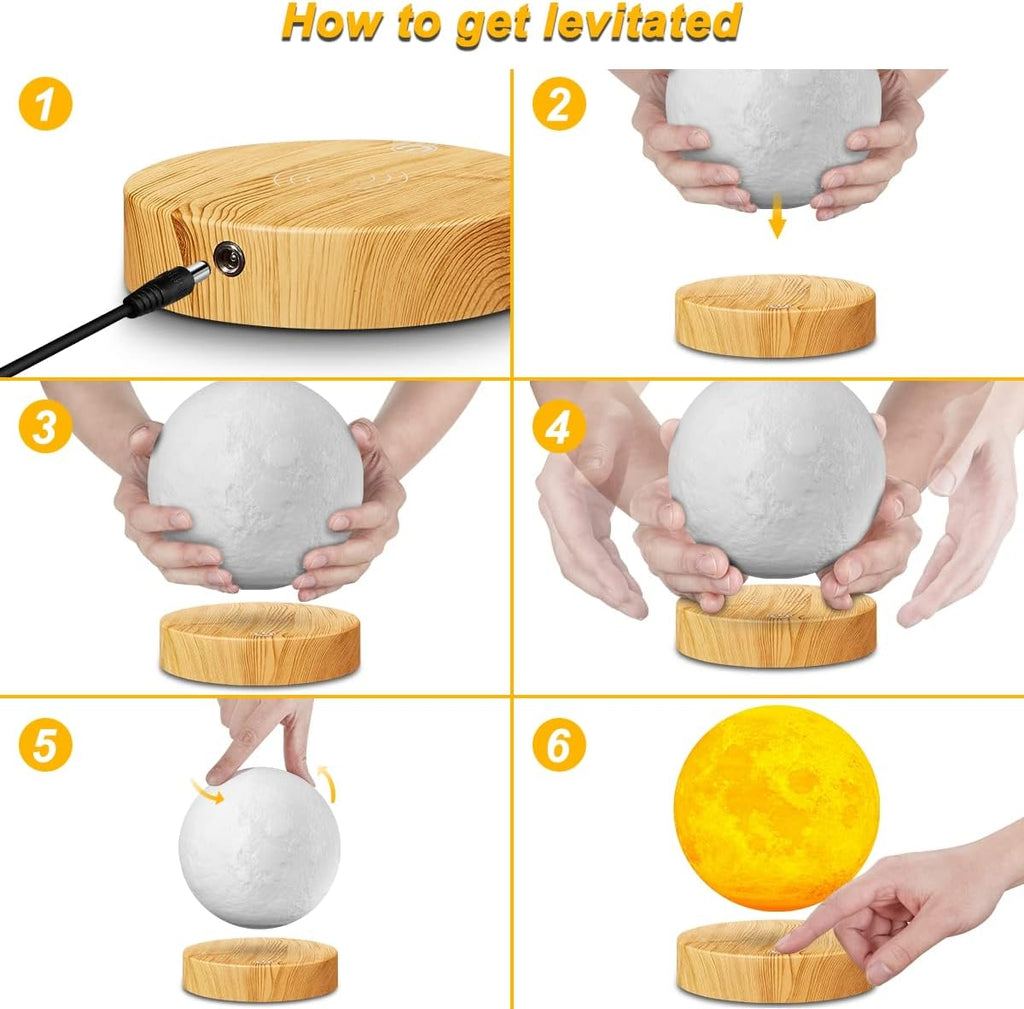 How to get levitated

1

2

3

4

5

6