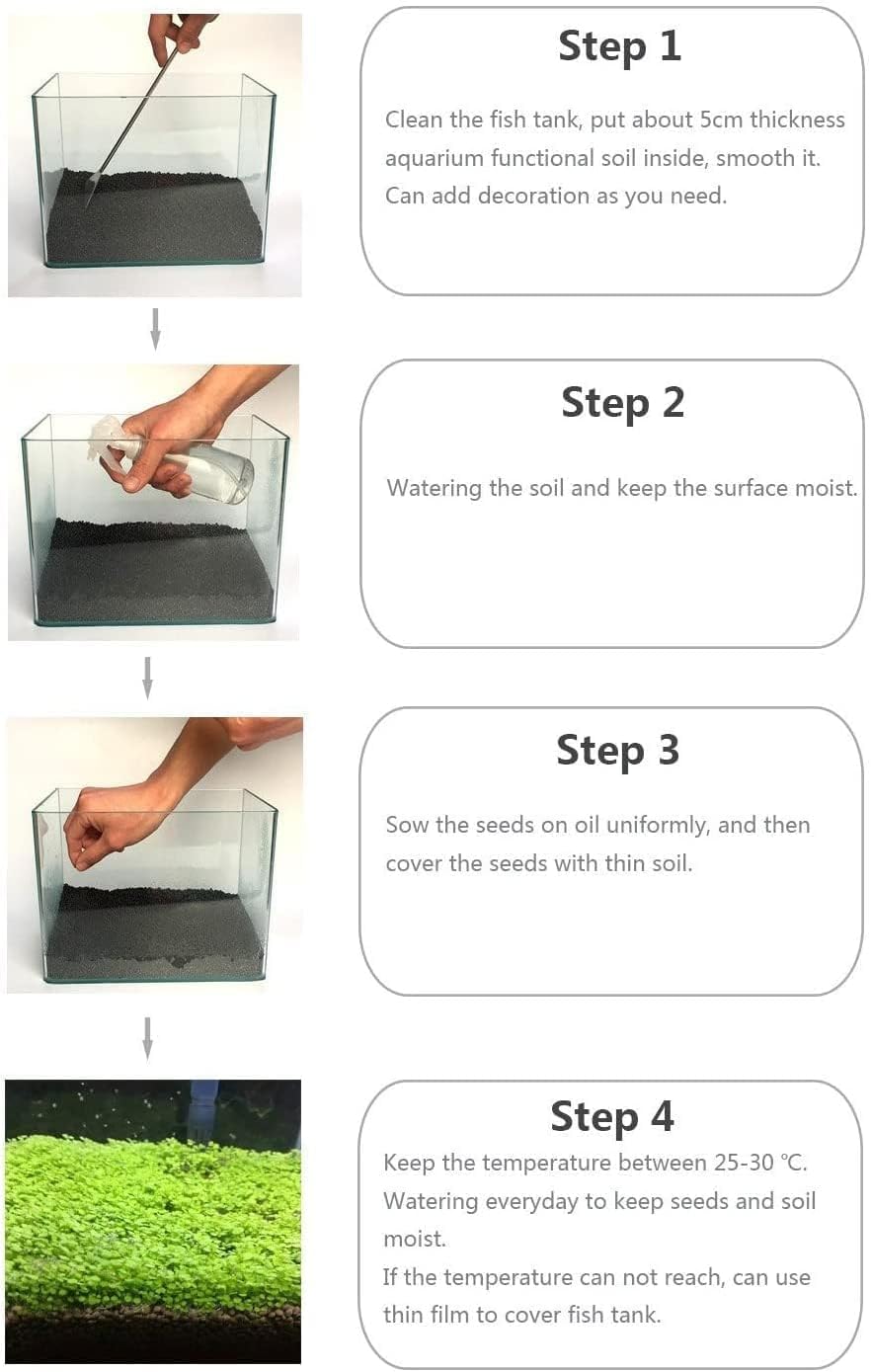 Step 1

Clean the fish tank, put about 5cm thickness aquarium functional soil inside, smooth it. Can add decoration as you need.

Step 2

Watering the soil and keep the surface moist.

Step 3

Sow the seeds on oil uniformly, and then cover the seeds with thin soil.

Step 4

Keep the temperature between 25-30 ℃.
Watering everyday to keep seeds and soil moist.
If the temperature can not reach, can use thin film to cover fish tank.