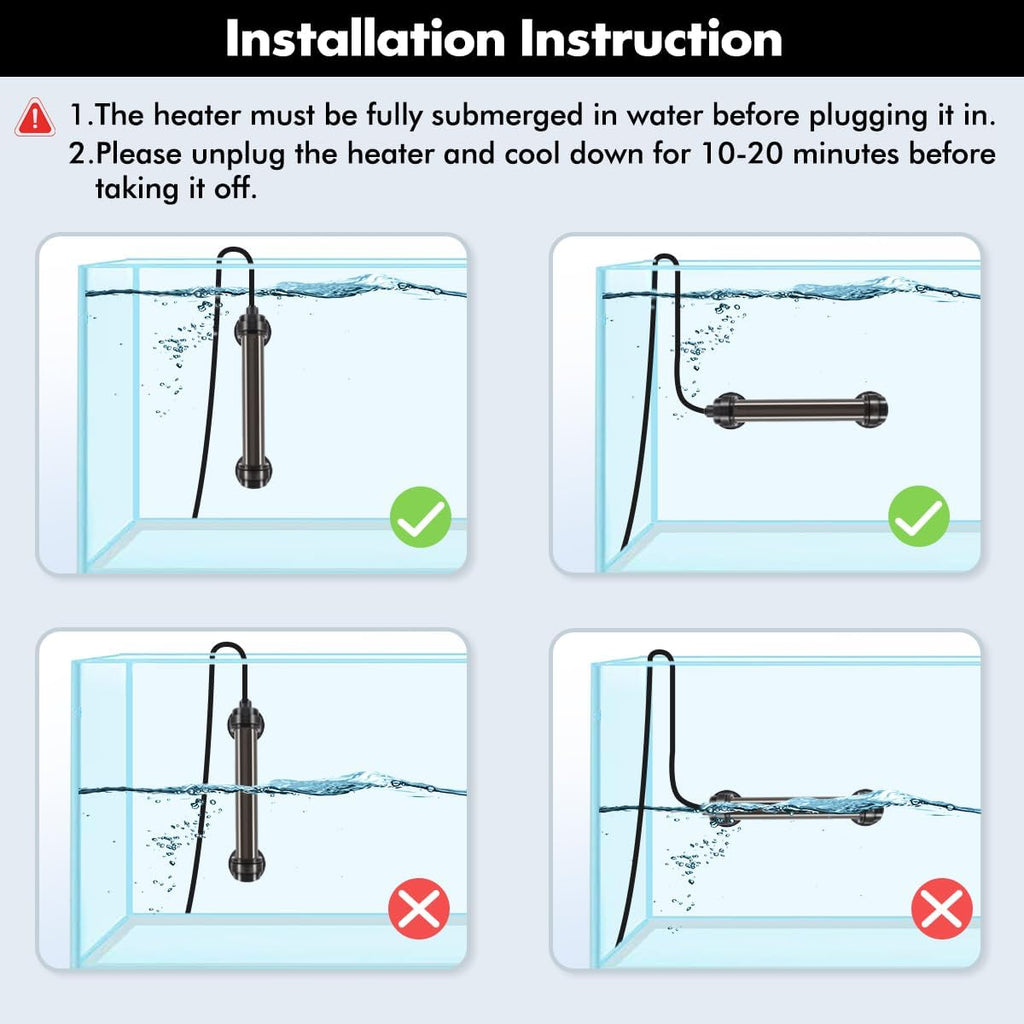 Installation Instruction

1.The heater must be fully submerged in water before plugging it in.
2.Please unplug the heater and cool down for 10-20 minutes before taking it off.