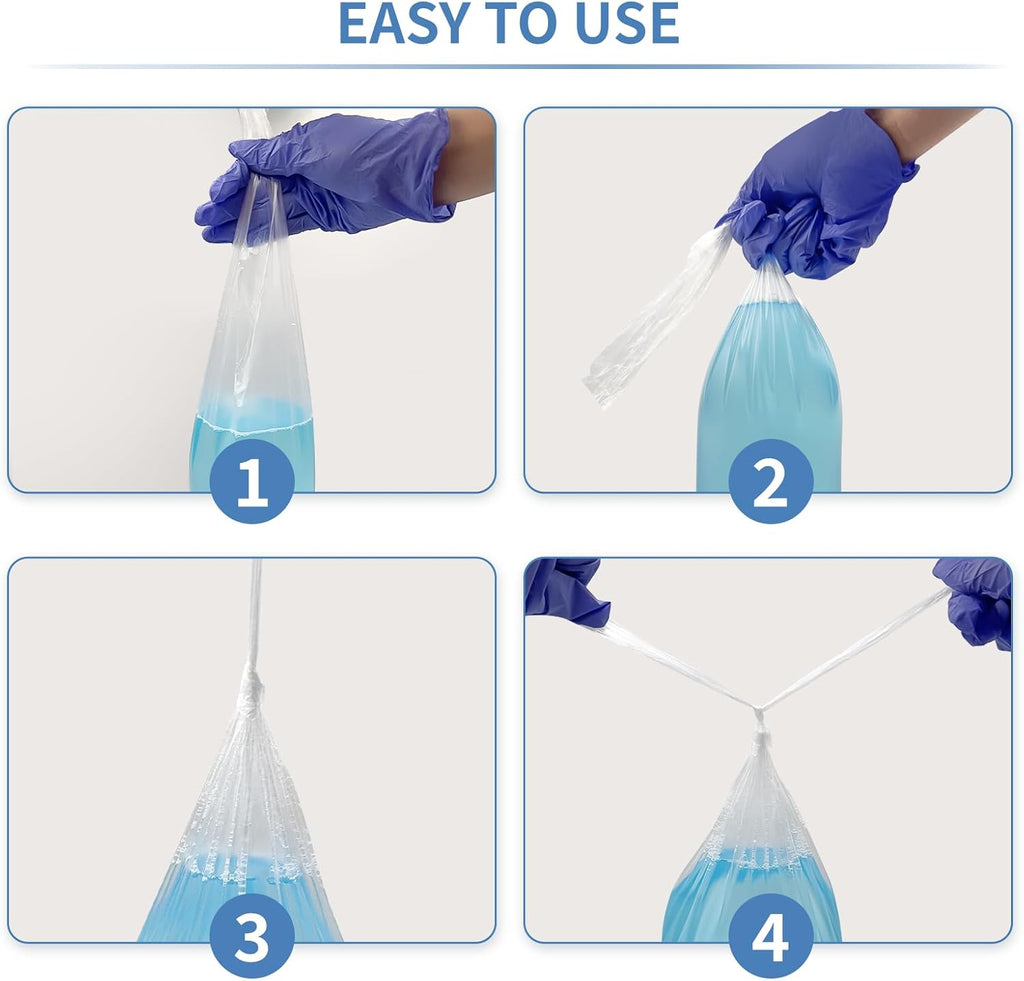 EASY TO USE

1

2

3

4