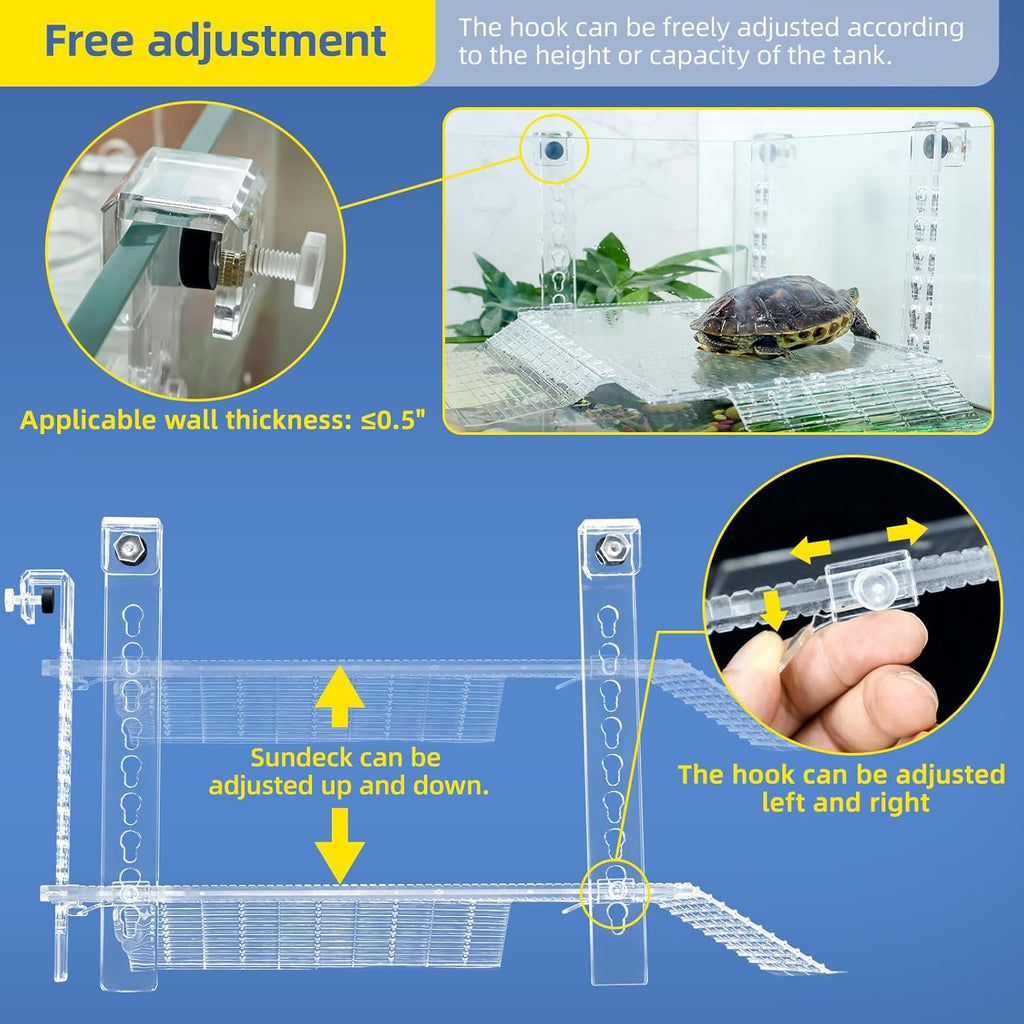 Free adjustment

The hook can be freely adjusted according to the height or capacity of the tank.

Applicable wall thickness: ≤0.5"

Sundeck can be adjusted up and down.

The hook can be adjusted left and right