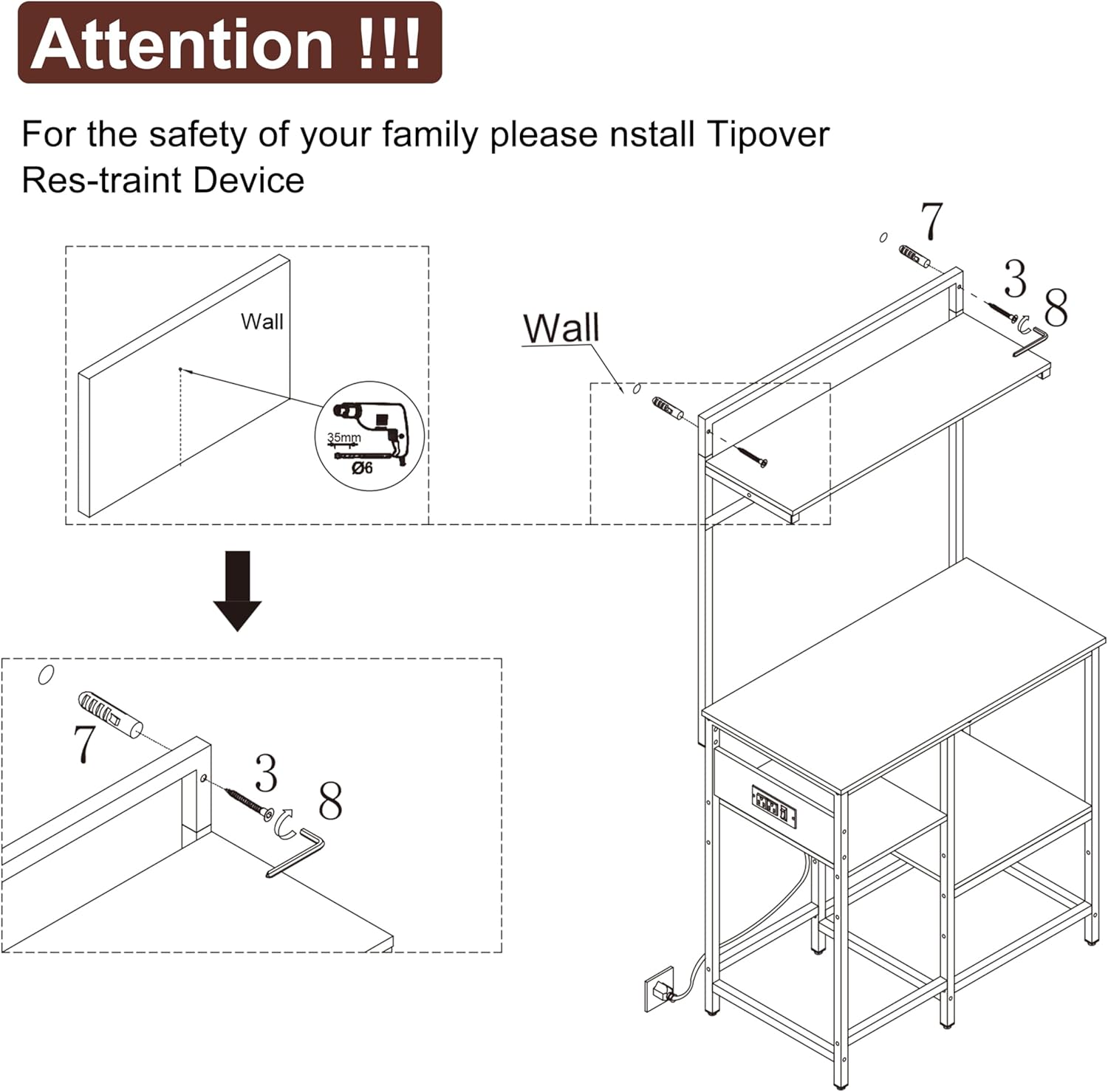 Attention !!!

For the safety of your family please nstall Tipover Res-traint Device

Wall

35mm

Ø6

Wall

7

3

8

7

3

8