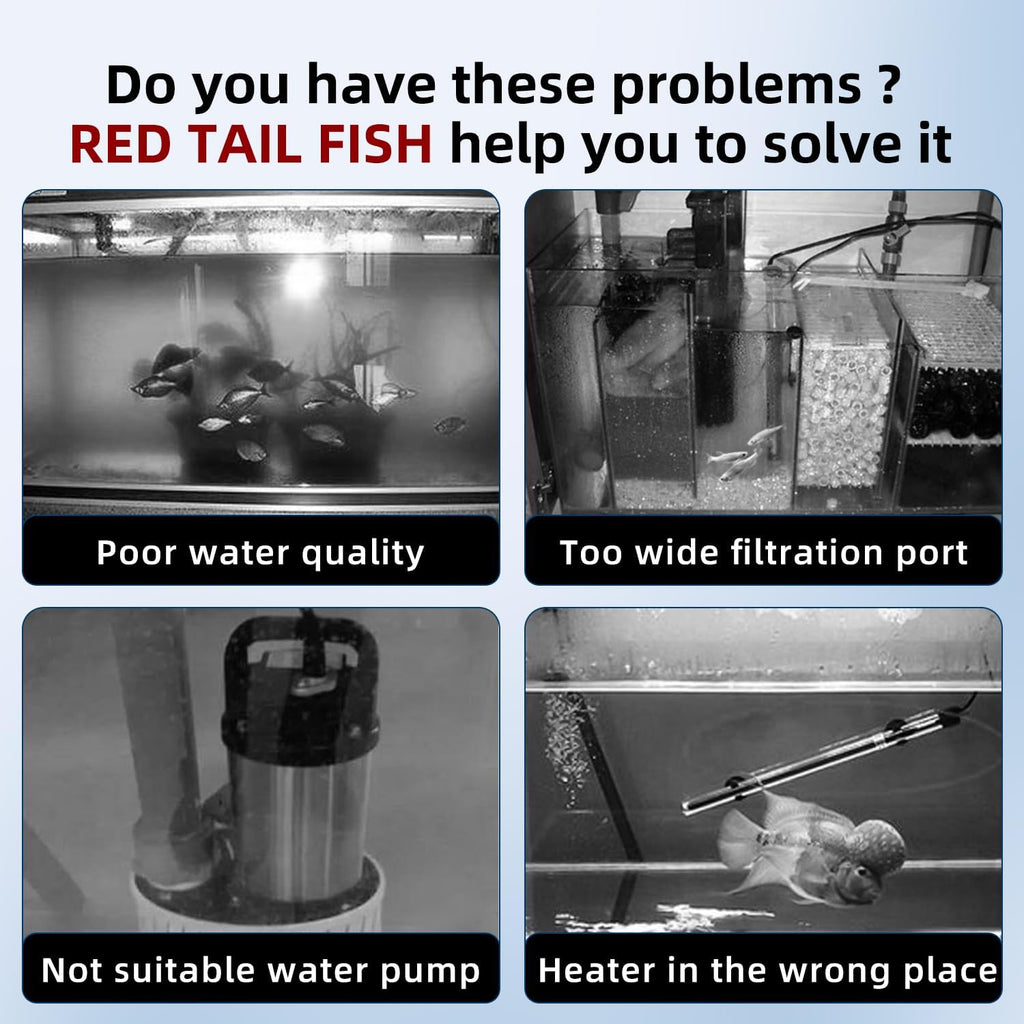 Do you have these problems ?
RED TAIL FISH help you to solve it

Poor water quality

Too wide filtration port

Not suitable water pump

Heater in the wrong place