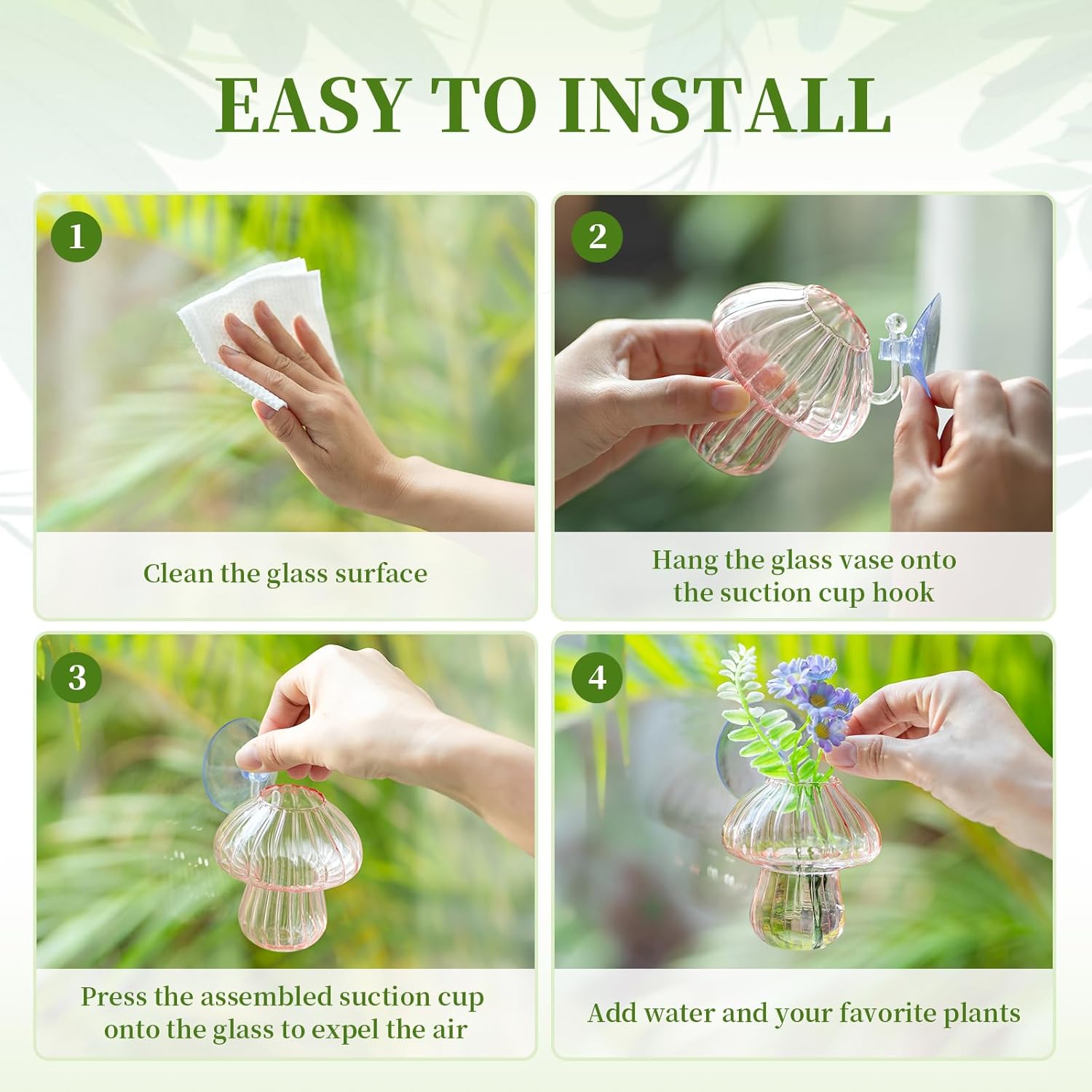 EASY TO INSTALL

1

Clean the glass surface

2

Hang the glass vase onto the suction cup hook

3

Press the assembled suction cup onto the glass to expel the air

4

Add water and your favorite plants