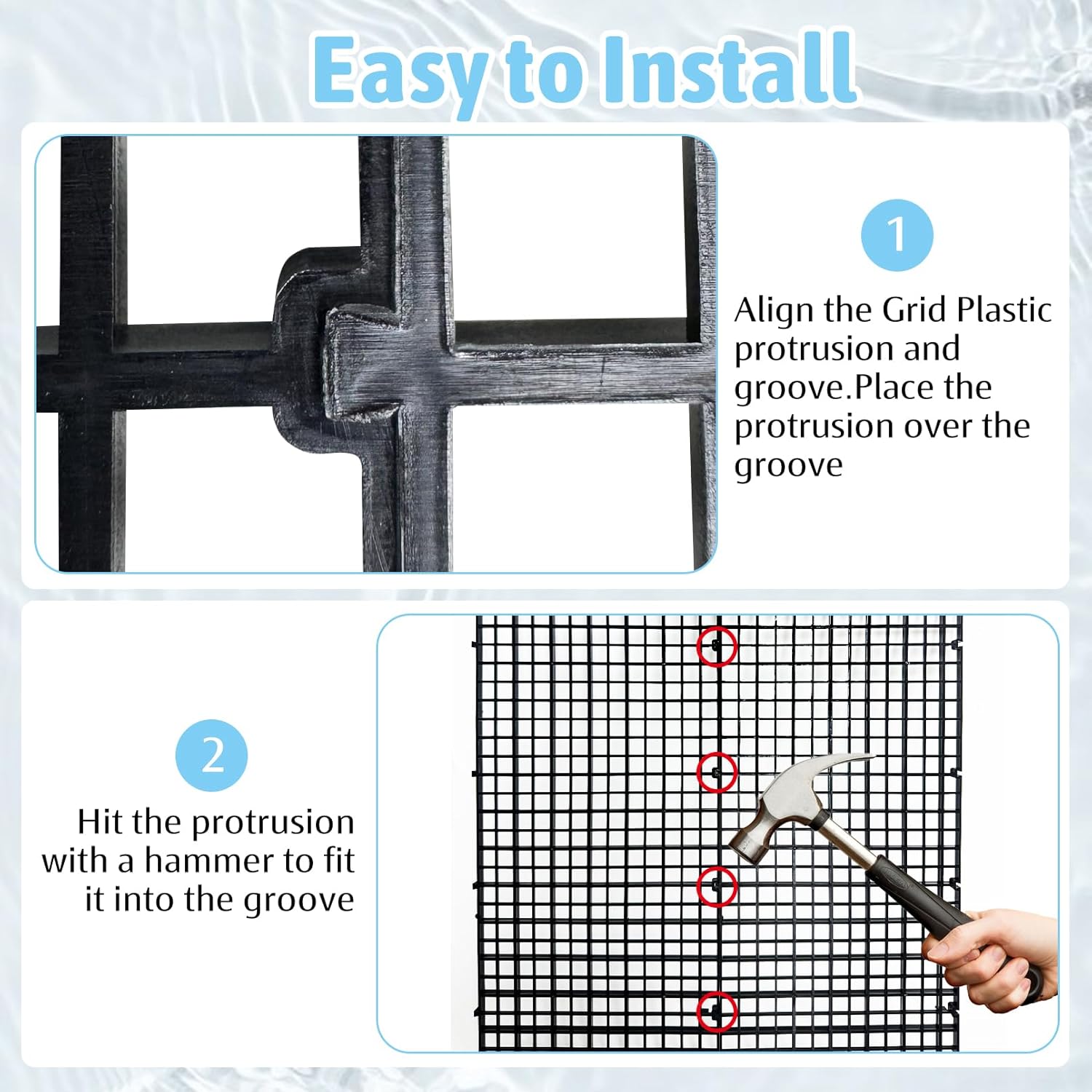 Easy to Install

1

Align the Grid Plastic protrusion and groove.Place the protrusion over the groove

2

Hit the protrusion with a hammer to fit it into the groove