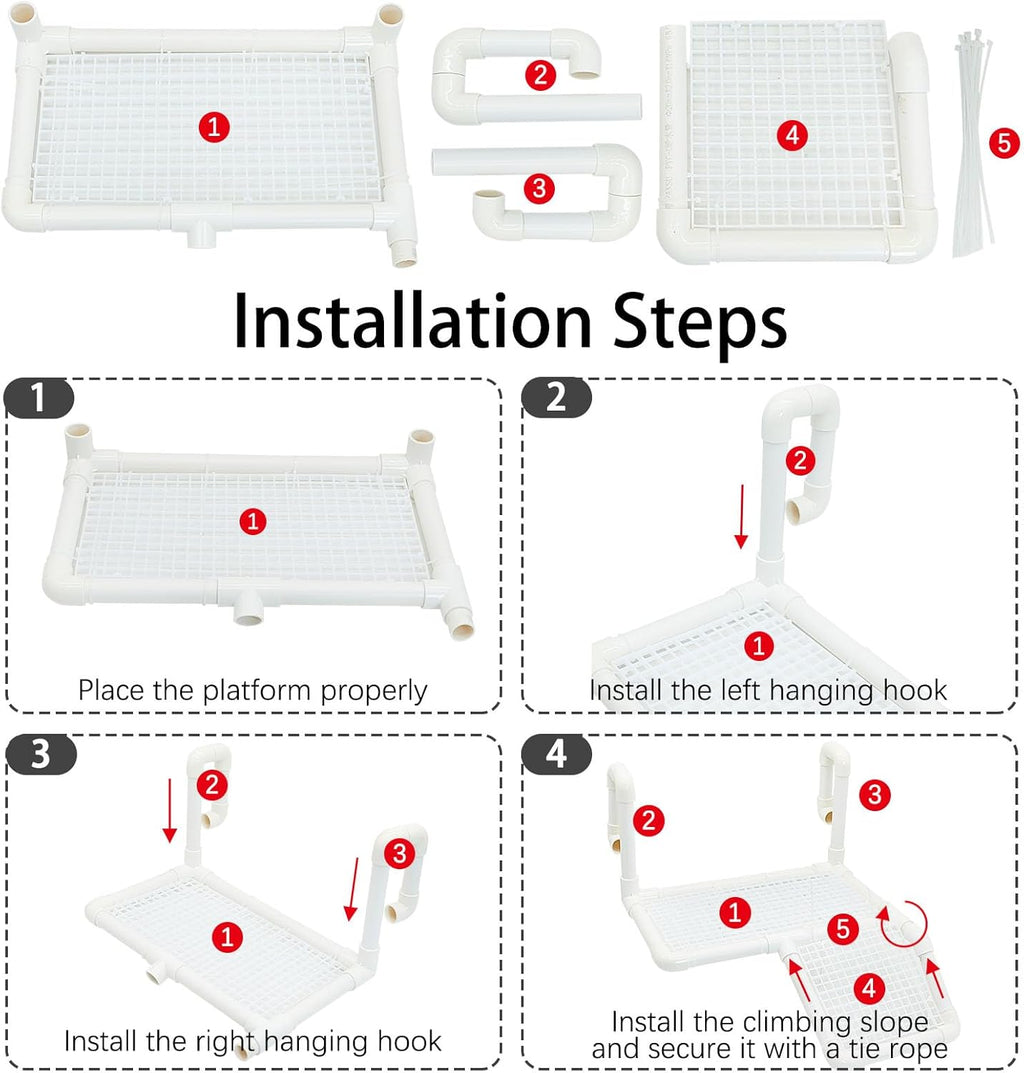 1 2 3 4 5

Installation Steps

1
1
Place the platform properly

2
2
1
Install the left hanging hook

3
2
3
1
Install the right hanging hook

4
2
3
1
5
4
Install the climbing slope and secure it with a tie rope