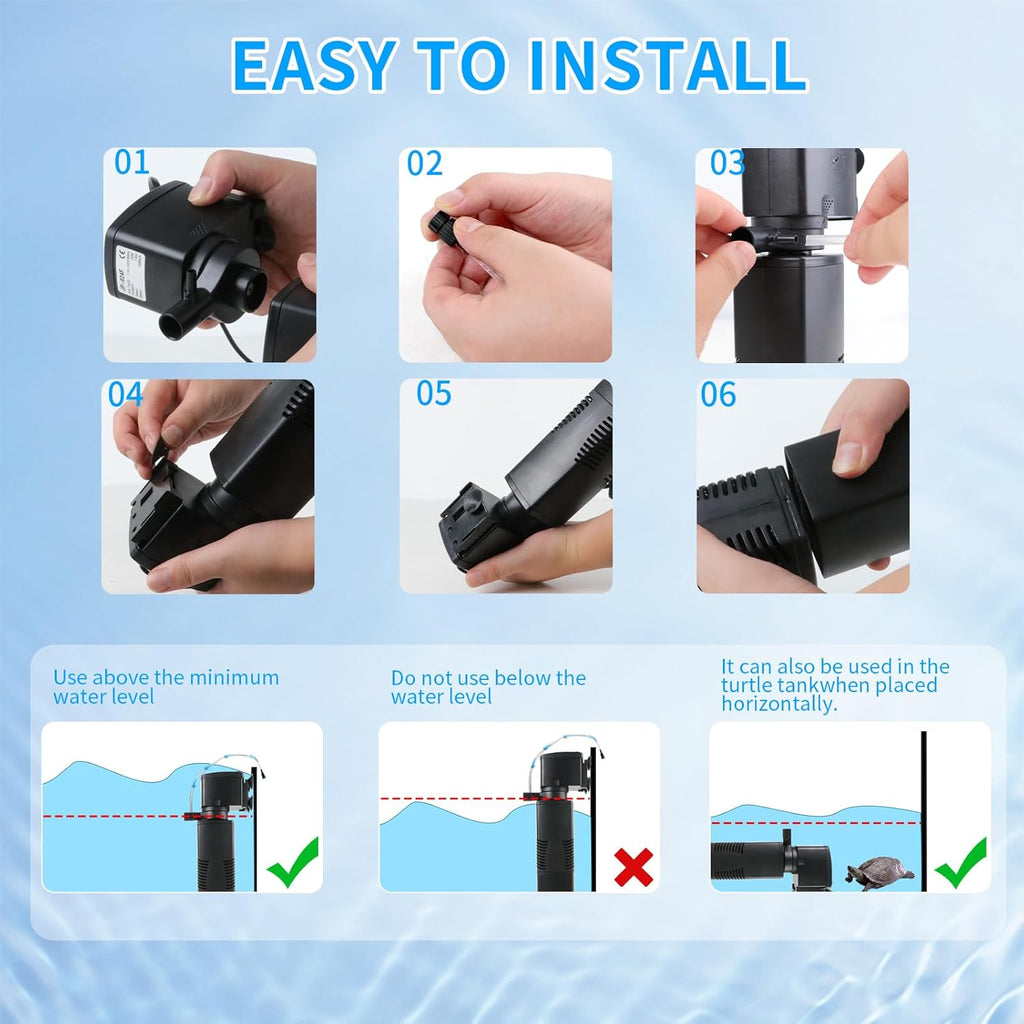 EASY TO INSTALL

01

02

03

04

05

06

Use above the minimum water level

Do not use below the water level

It can also be used in the turtle tankwhen placed horizontally.