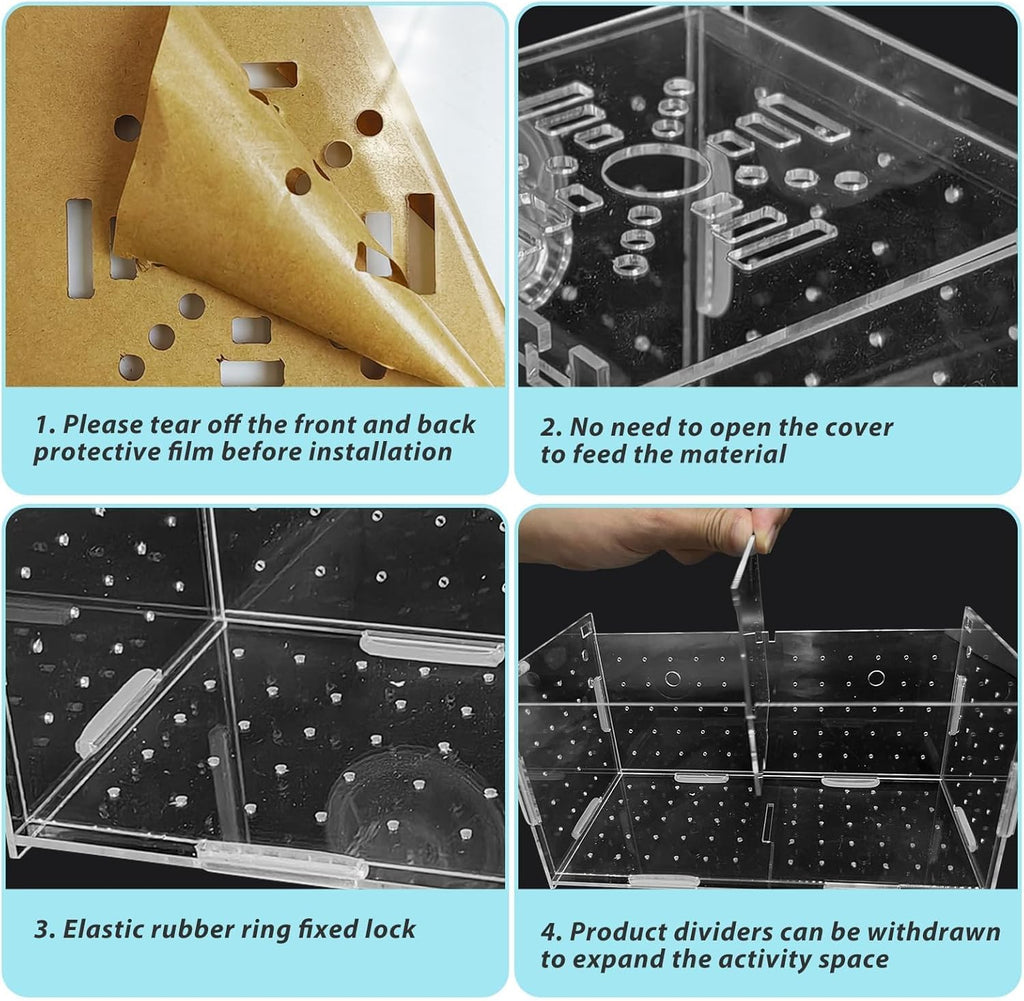 1. Please tear off the front and back protective film before installation

2. No need to open the cover to feed the material

3. Elastic rubber ring fixed lock

4. Product dividers can be withdrawn to expand the activity space