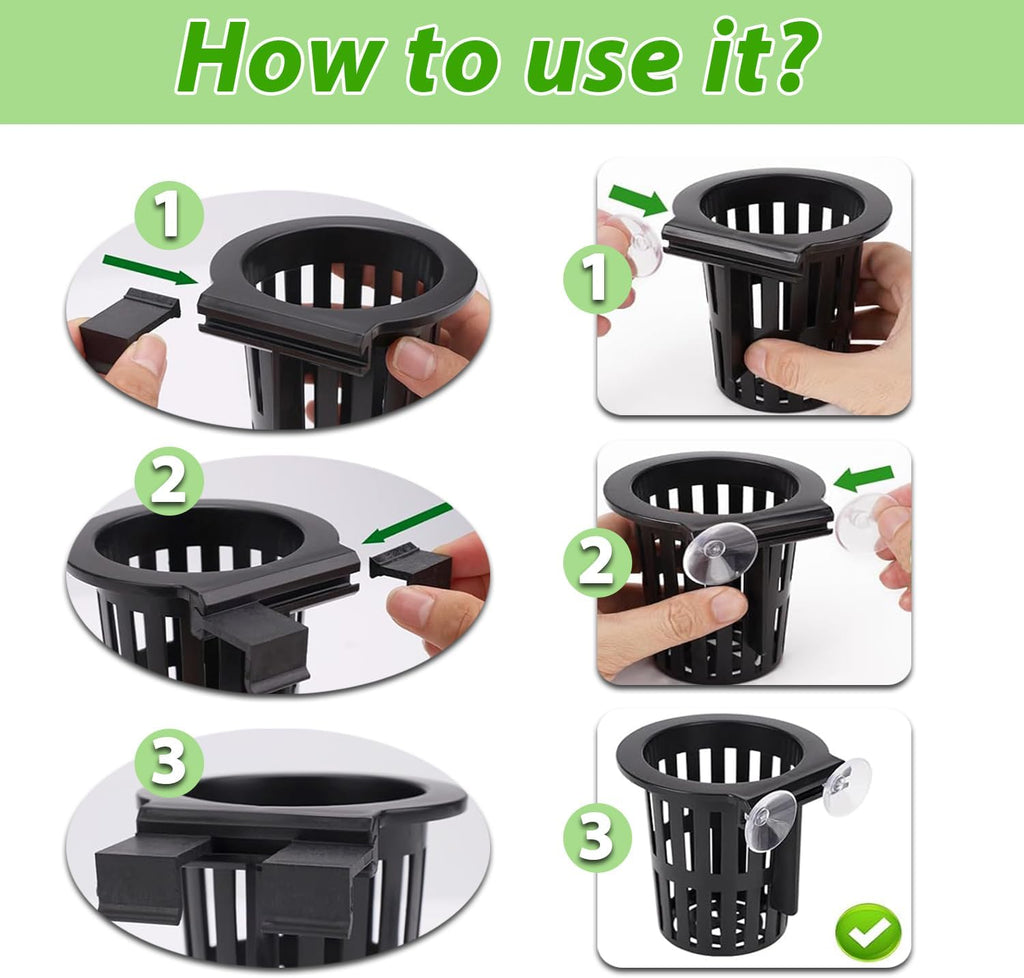 How to use it?

1

2

3

1

2

3