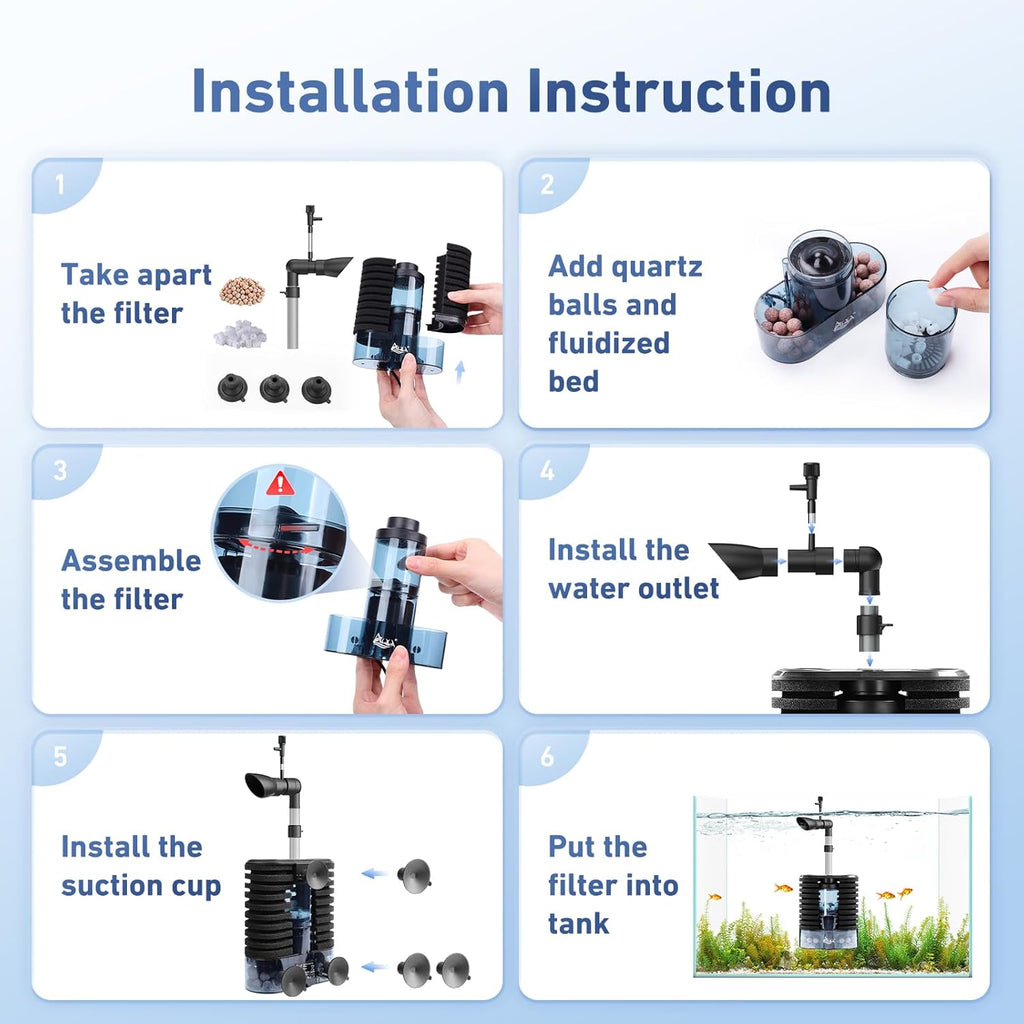 Installation Instruction

1

Take apart the filter

2

Add quartz balls and fluidized bed

3

Assemble the filter

4

Install the water outlet

5

Install the suction cup

6

Put the filter into tank