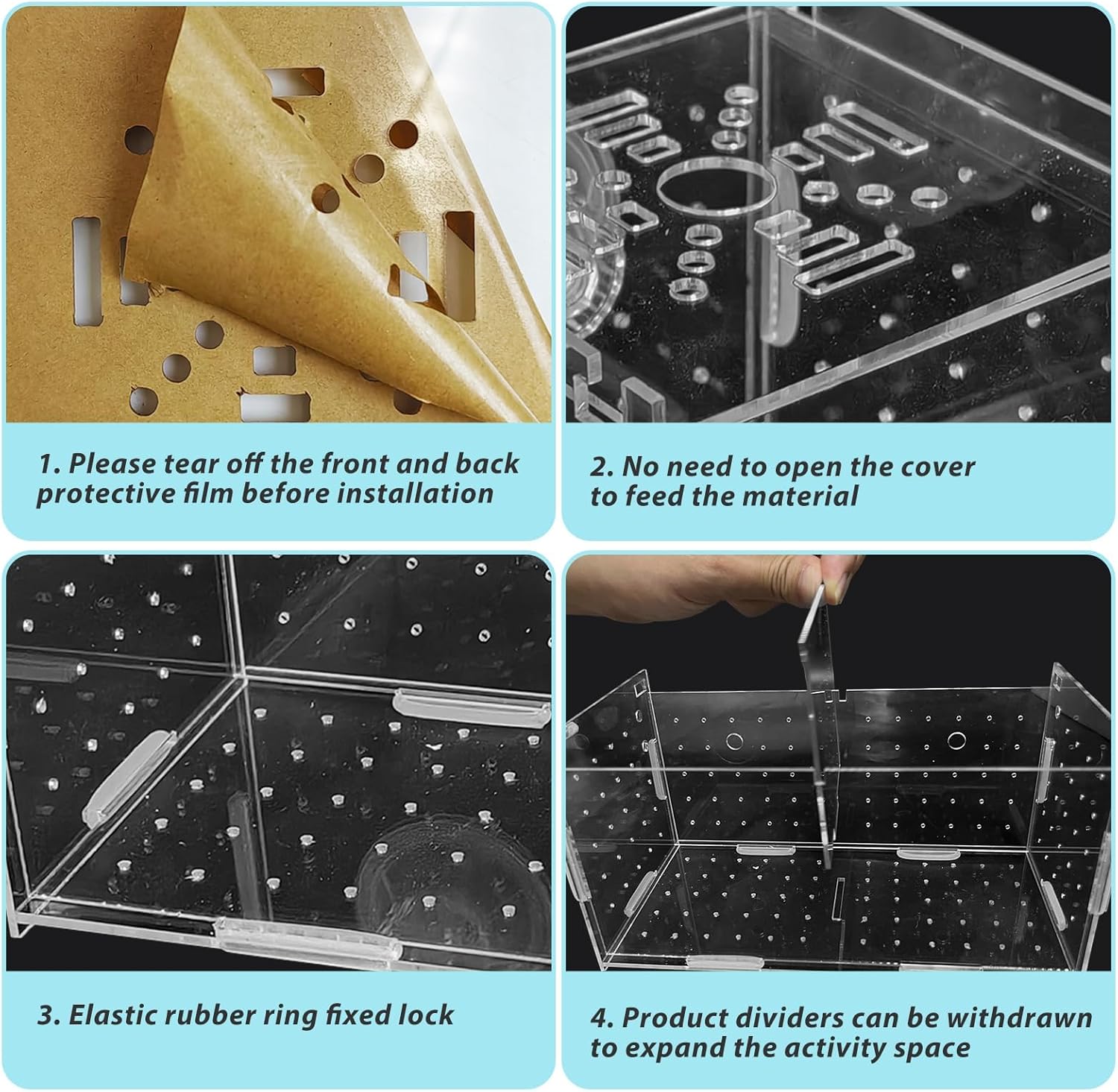 1. Please tear off the front and back protective film before installation

2. No need to open the cover to feed the material

3. Elastic rubber ring fixed lock

4. Product dividers can be withdrawn to expand the activity space