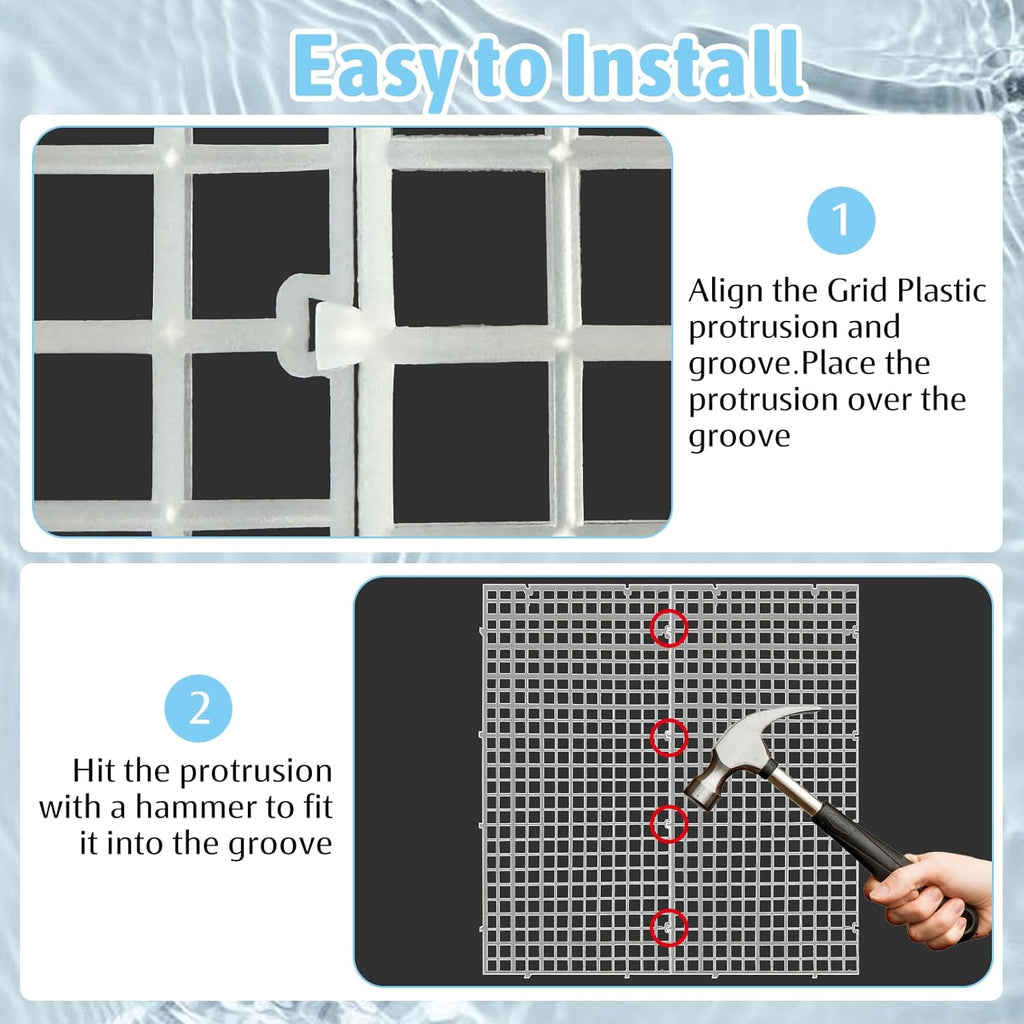 Easy to Install

1

Align the Grid Plastic protrusion and groove.Place the protrusion over the groove

2

Hit the protrusion with a hammer to fit it into the groove