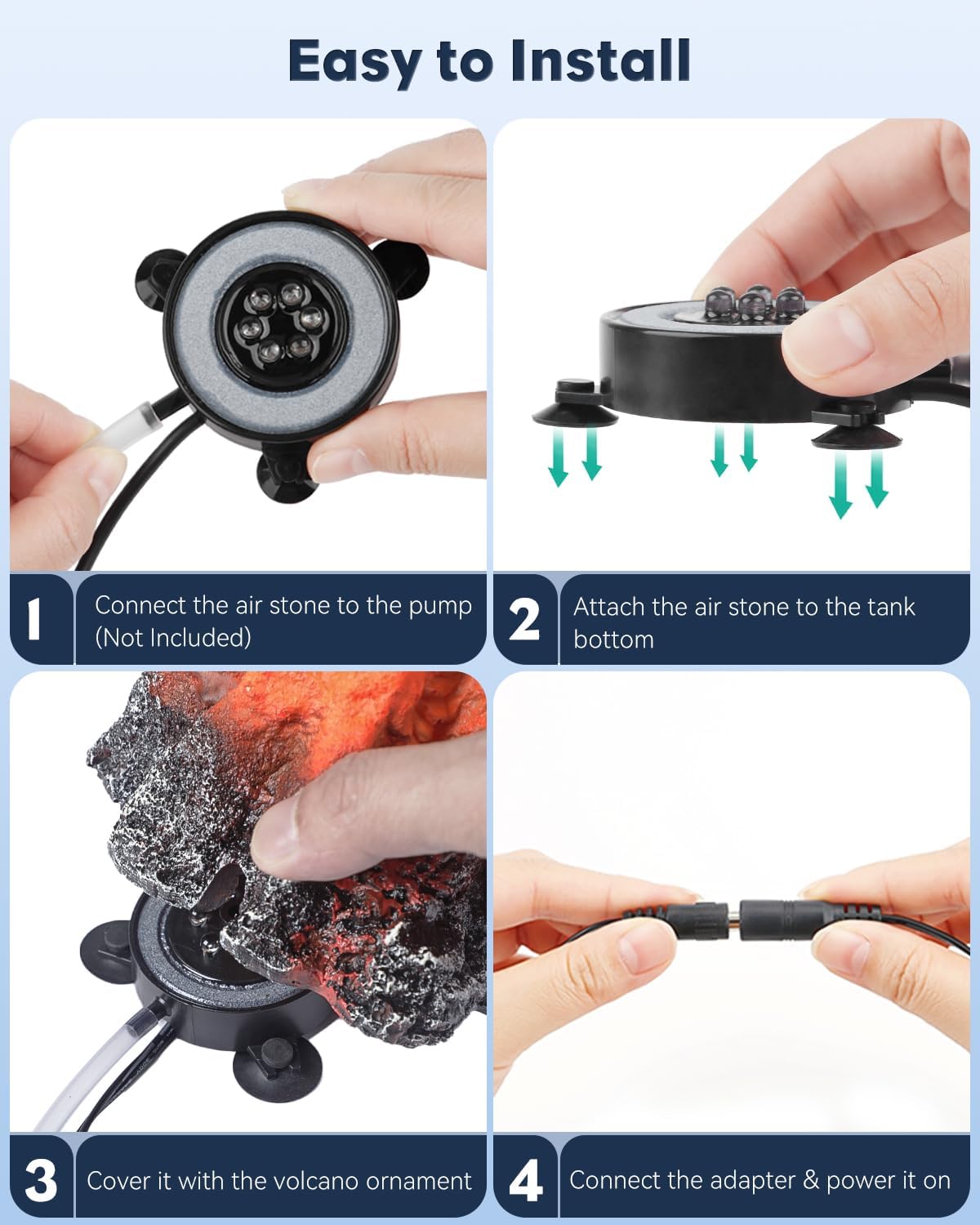 Easy to Install

1 Connect the air stone to the pump (Not Included)

2 Attach the air stone to the tank bottom

3 Cover it with the volcano ornament

4 Connect the adapter & power it on