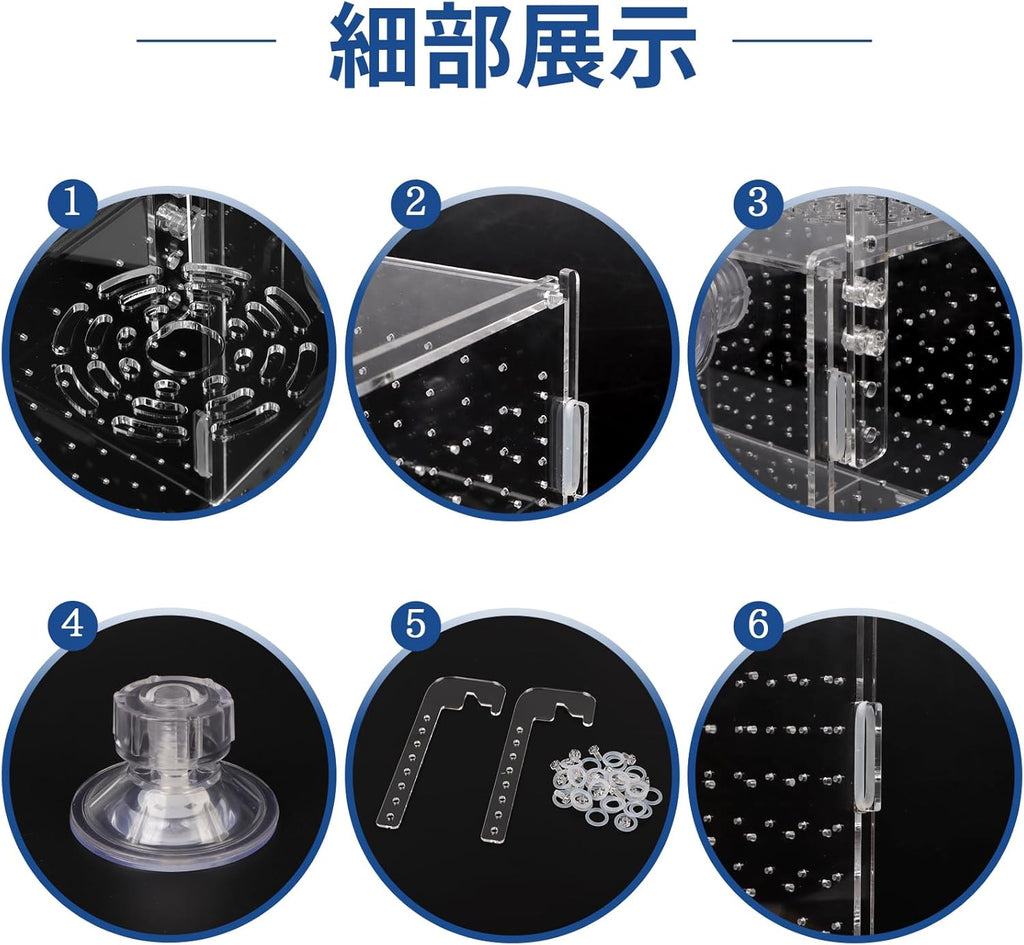 細部展示

1

2

3

4

5

6