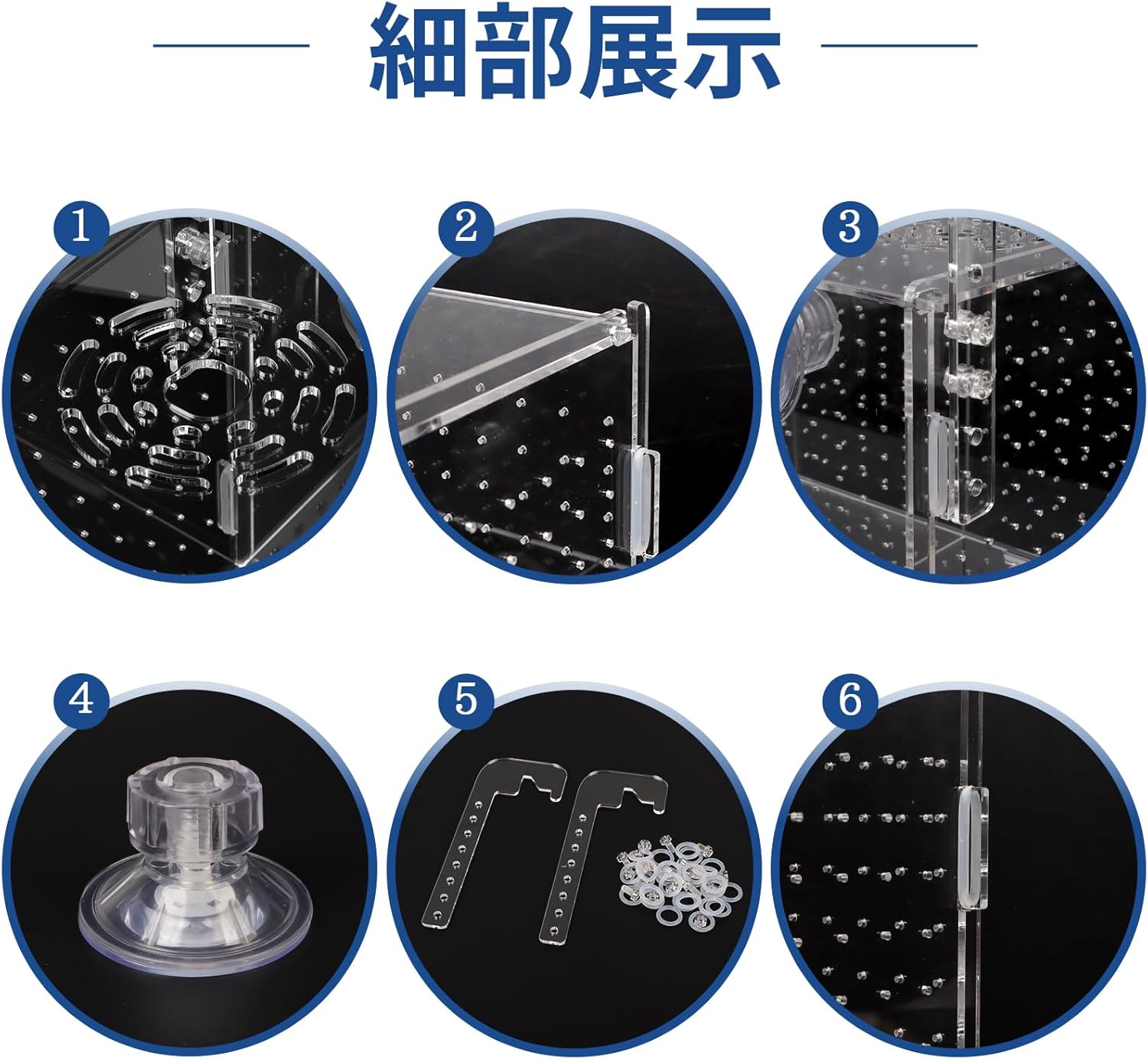 細部展示

1

2

3

4

5

6