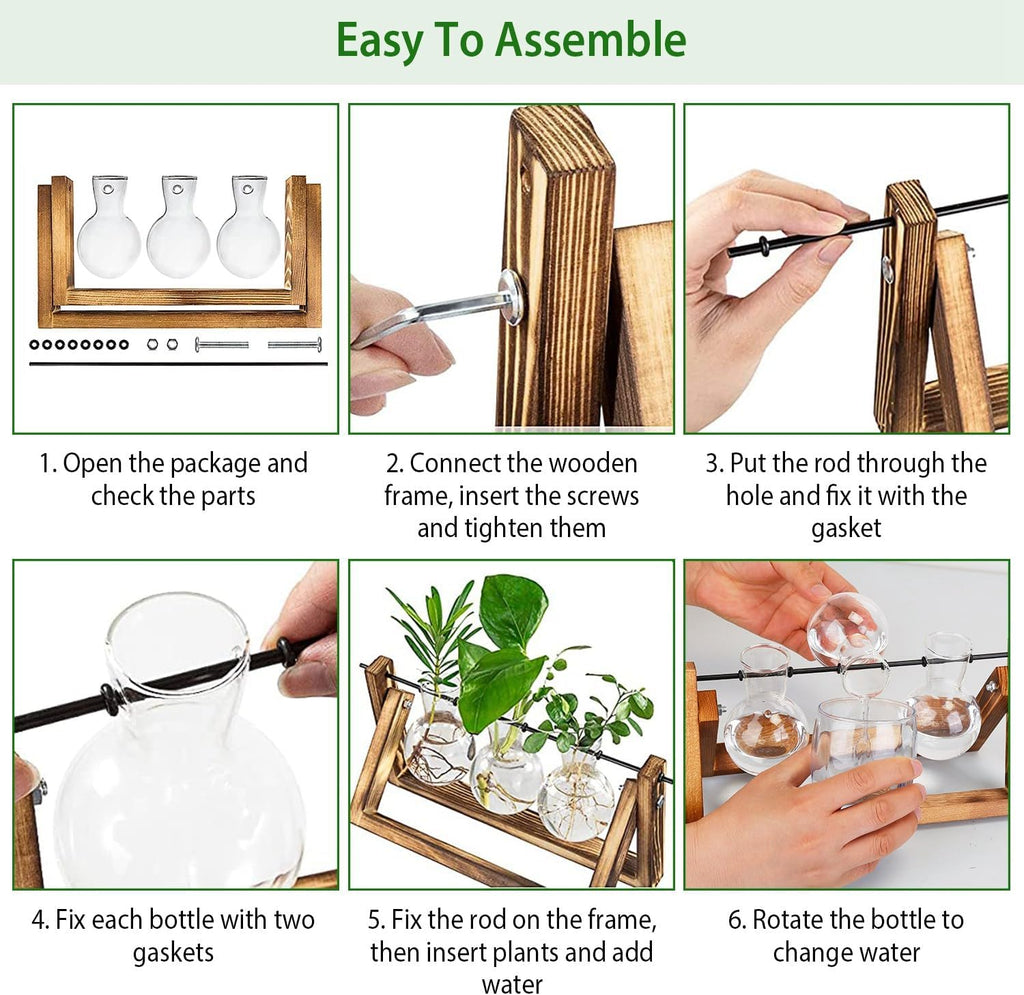 Easy To Assemble

1. Open the package and check the parts

2. Connect the wooden frame, insert the screws and tighten them

3. Put the rod through the hole and fix it with the gasket

4. Fix each bottle with two gaskets

5. Fix the rod on the frame, then insert plants and add water

6. Rotate the bottle to change water