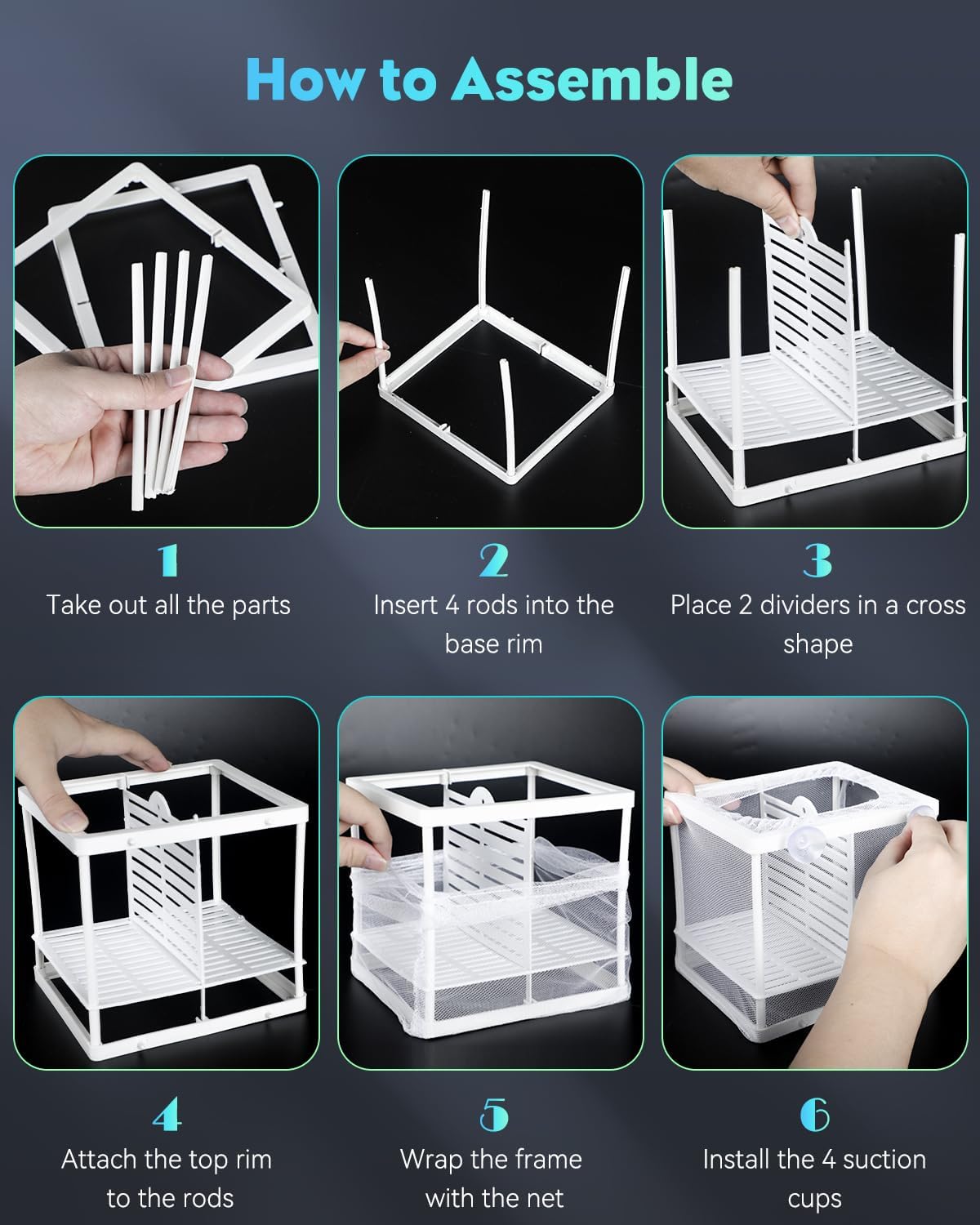 How to Assemble

1
Take out all the parts

2
Insert 4 rods into the base rim

3
Place 2 dividers in a cross shape

4
Attach the top rim to the rods

5
Wrap the frame with the net

6
Install the 4 suction cups