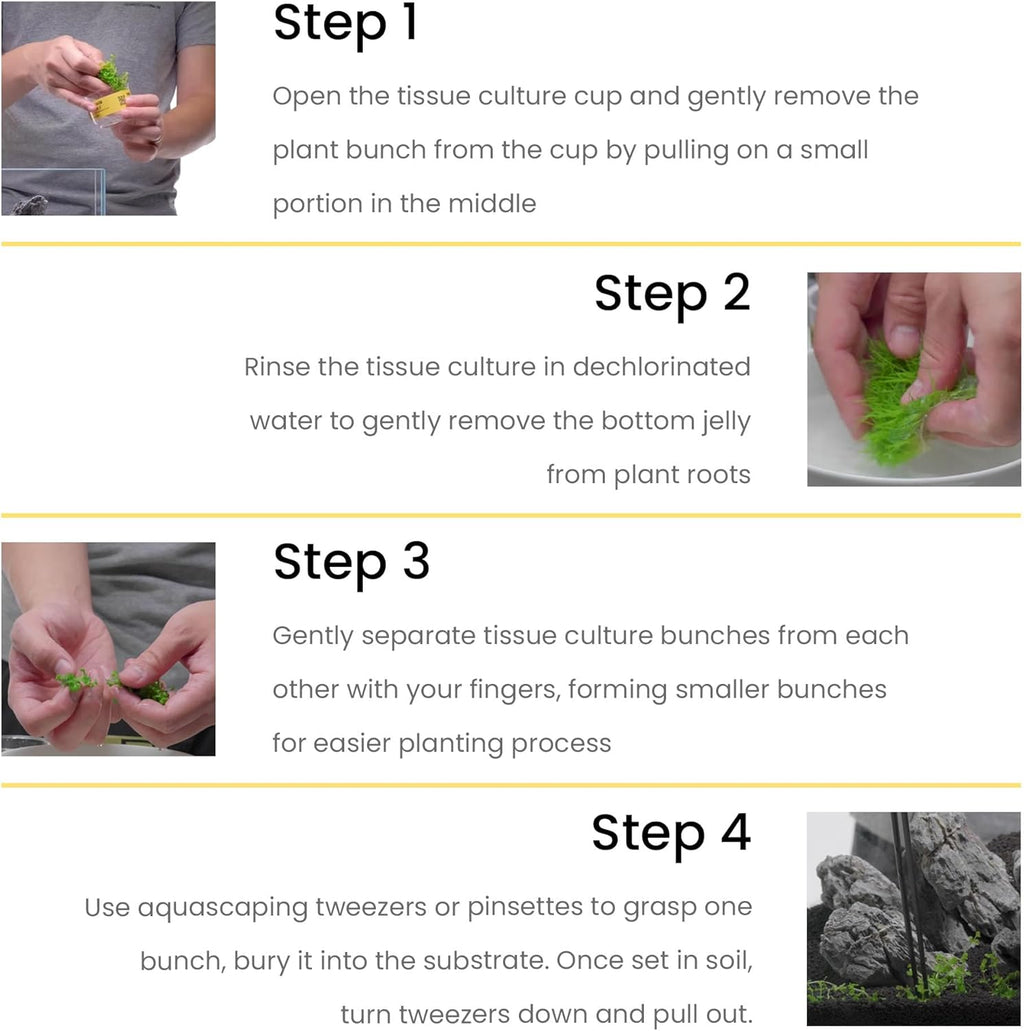 Step 1

Open the tissue culture cup and gently remove the plant bunch from the cup by pulling on a small portion in the middle

Step 2

Rinse the tissue culture in dechlorinated water to gently remove the bottom jelly from plant roots

Step 3

Gently separate tissue culture bunches from each other with your fingers, forming smaller bunches for easier planting process

Step 4

Use aquascaping tweezers or pinsettes to grasp one bunch, bury it into the substrate. Once set in soil, turn tweezers down and pull out.