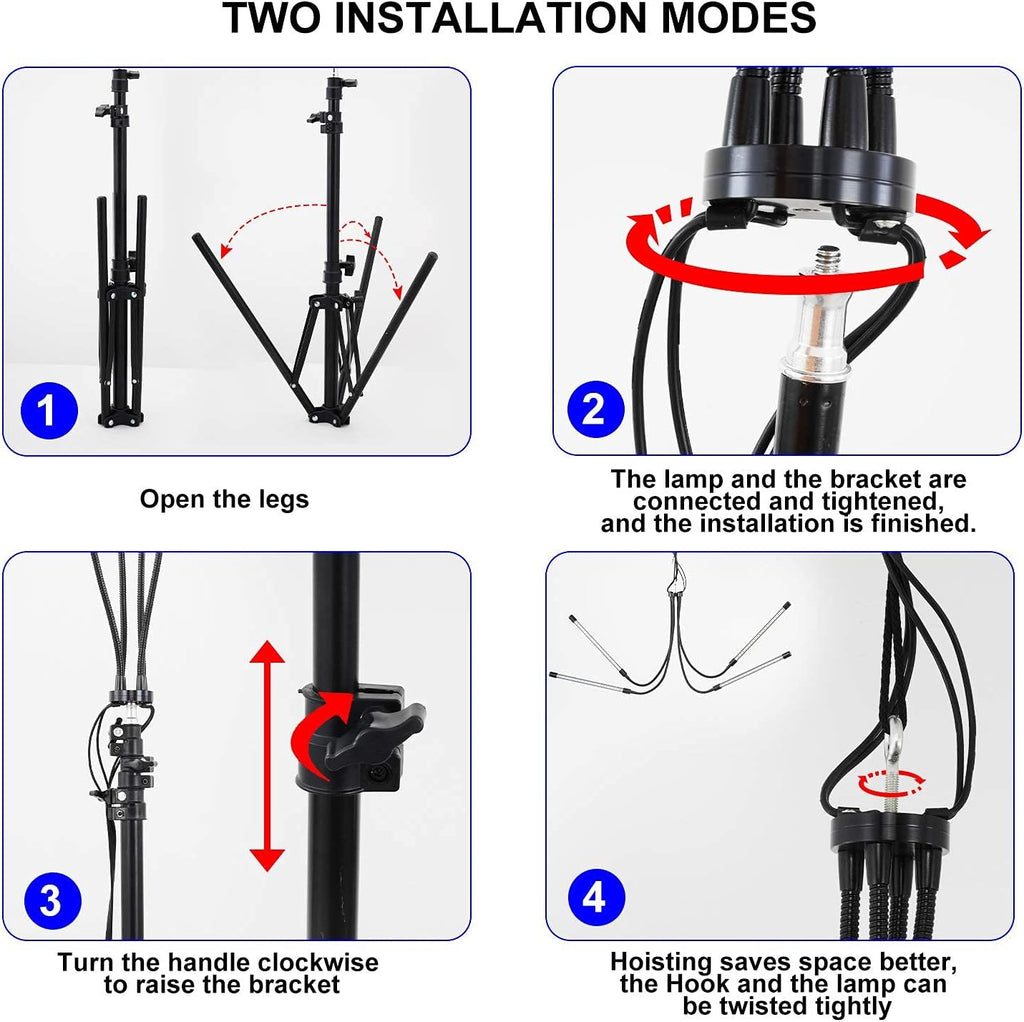 TWO INSTALLATION MODES

1

Open the legs

2

The lamp and the bracket are connected and tightened, and the installation is finished.

3

Turn the handle clockwise to raise the bracket

4

Hoisting saves space better, the Hook and the lamp can be twisted tightly