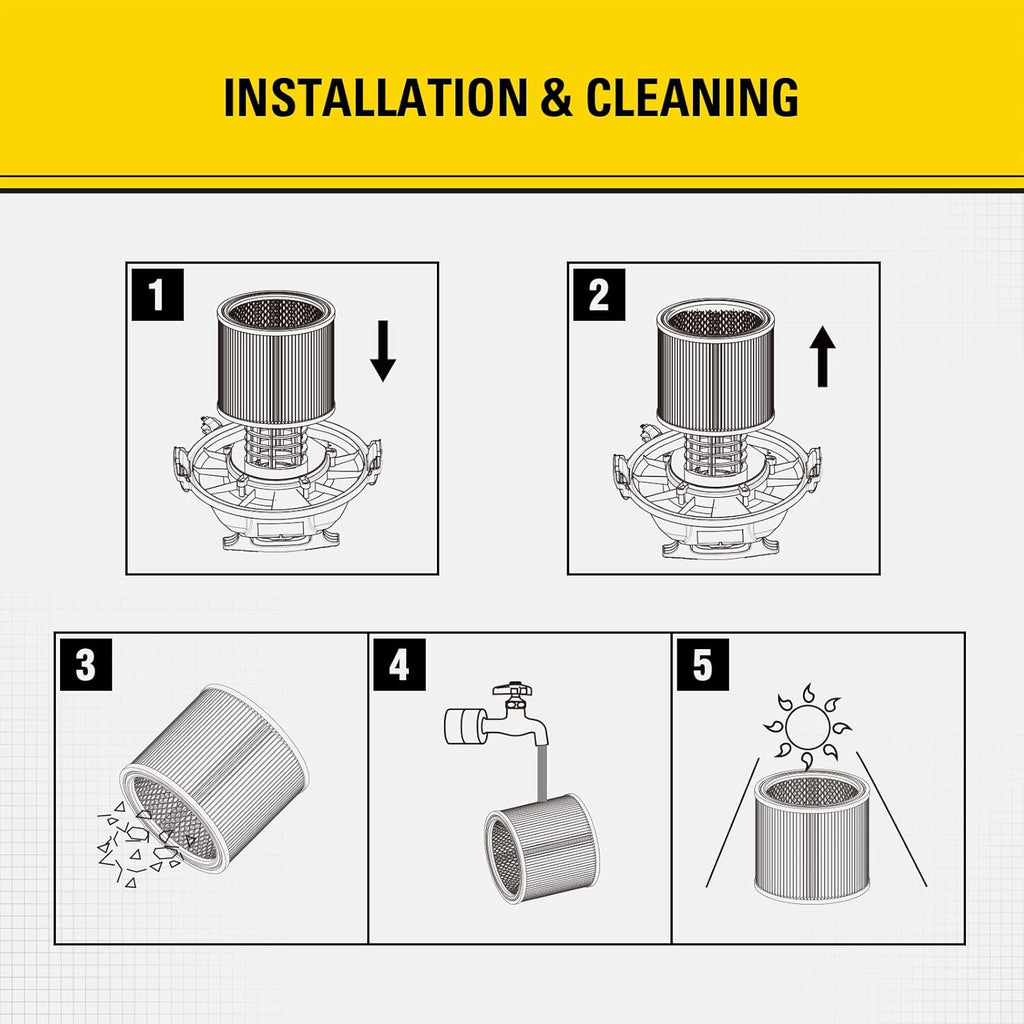 INSTALLATION & CLEANING

1

2

3

4

5