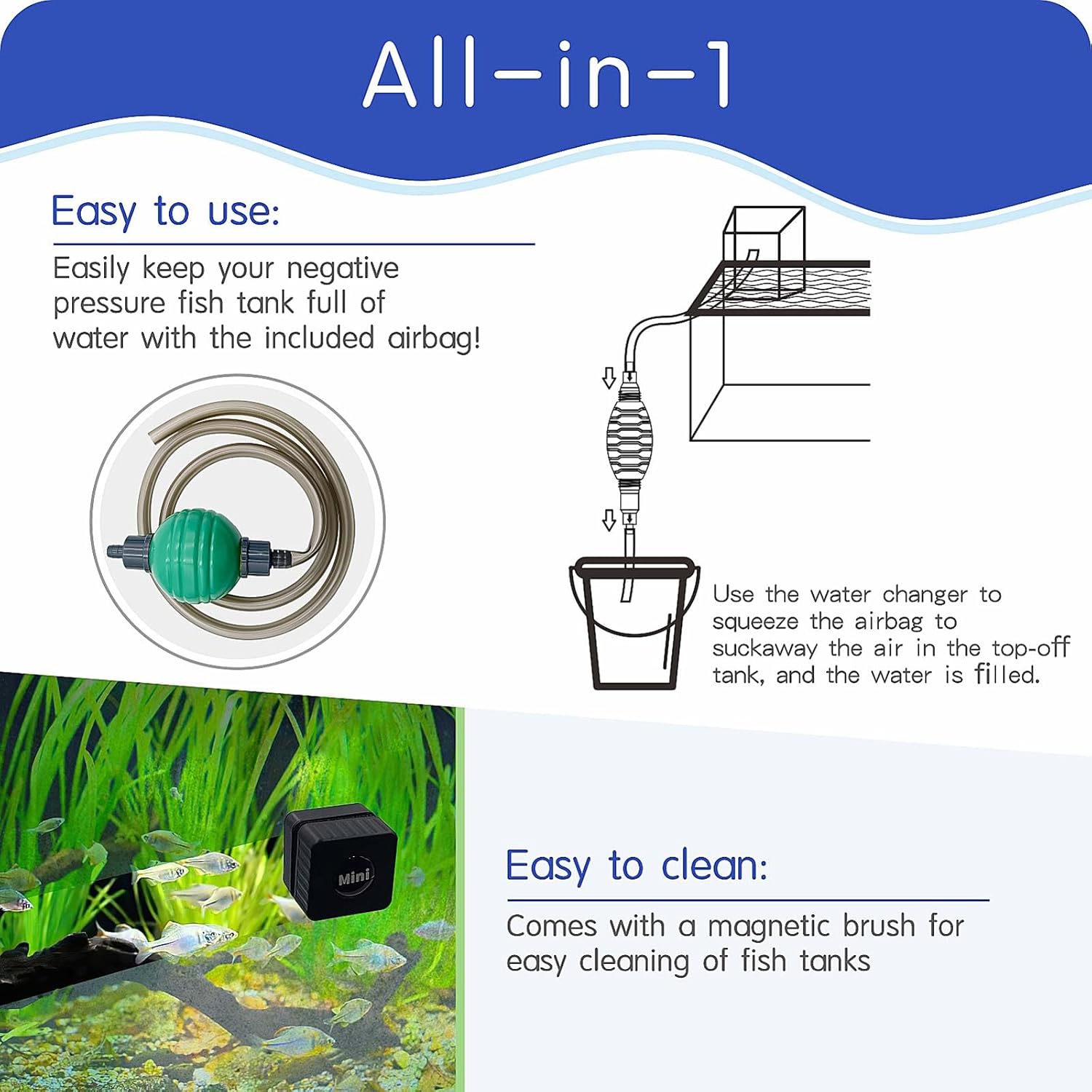 All-in-1

Easy to use:

Easily keep your negative pressure fish tank full of water with the included airbag!

Use the water changer to squeeze the airbag to suckaway the air in the top-off tank, and the water is filled.

Mini

Easy to clean:

Comes with a magnetic brush for easy cleaning of fish tanks