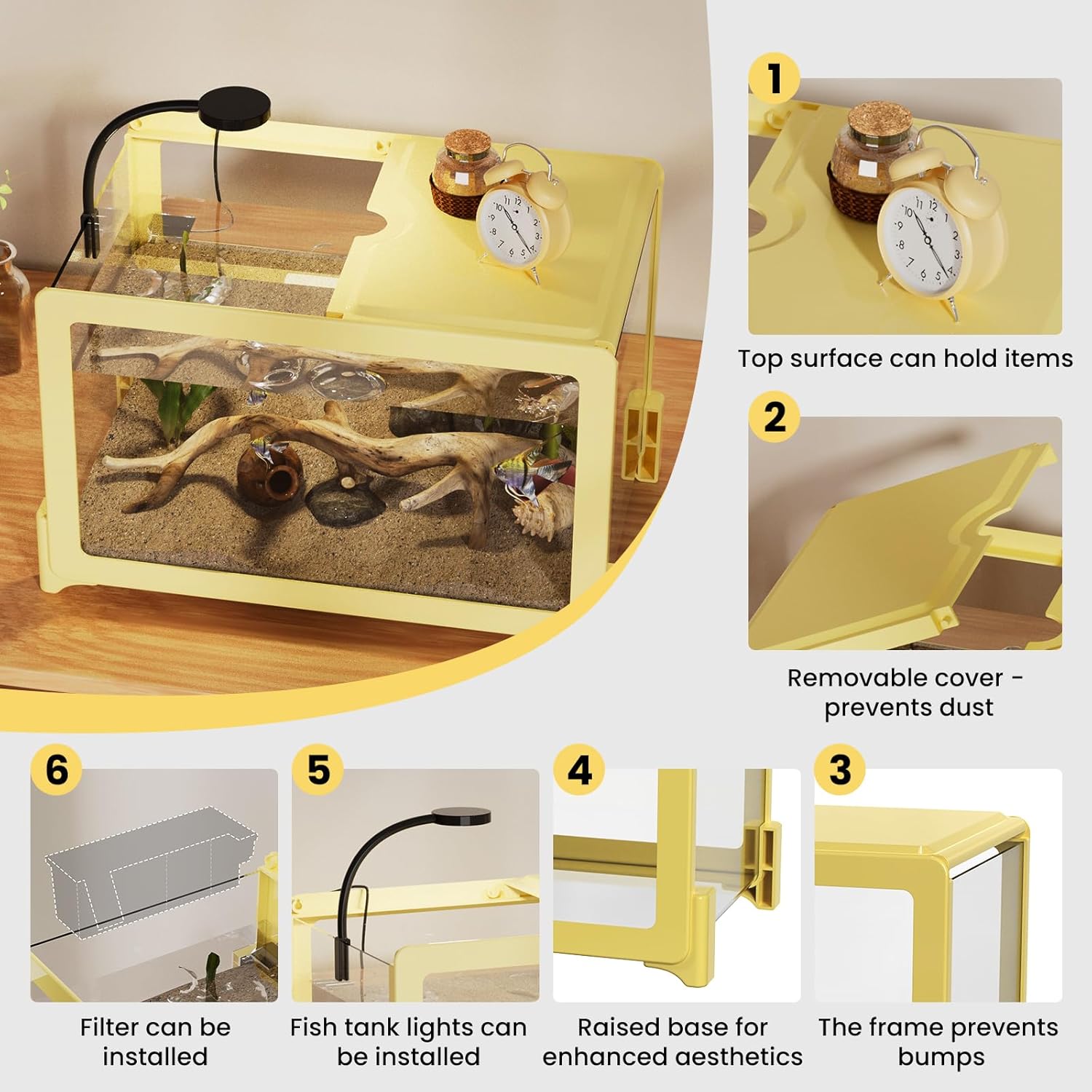 1

Top surface can hold items

2

Removable cover - prevents dust

6

Filter can be installed

5

Fish tank lights can be installed

4

Raised base for enhanced aesthetics

3

The frame prevents bumps