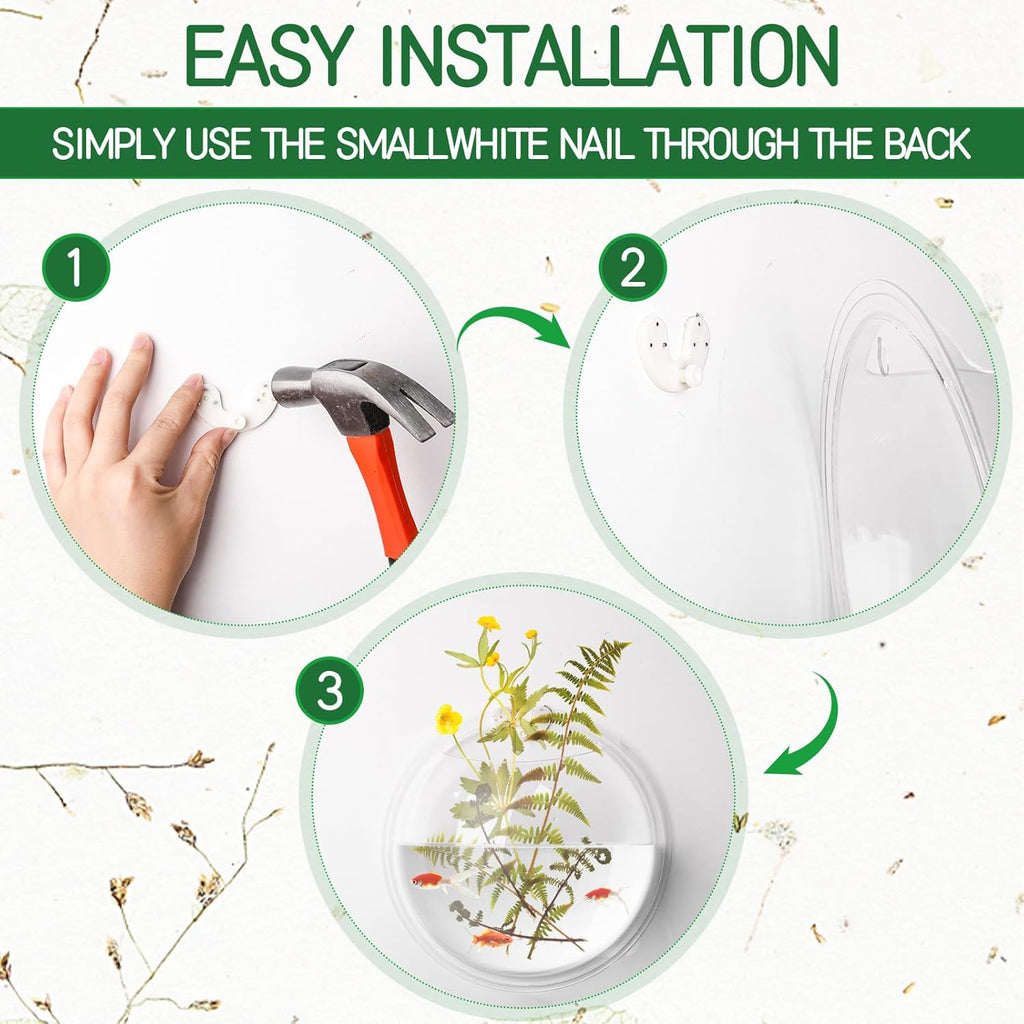 EASY INSTALLATION

SIMPLY USE THE SMALLWHITE NAIL THROUGH THE BACK

1

2

3