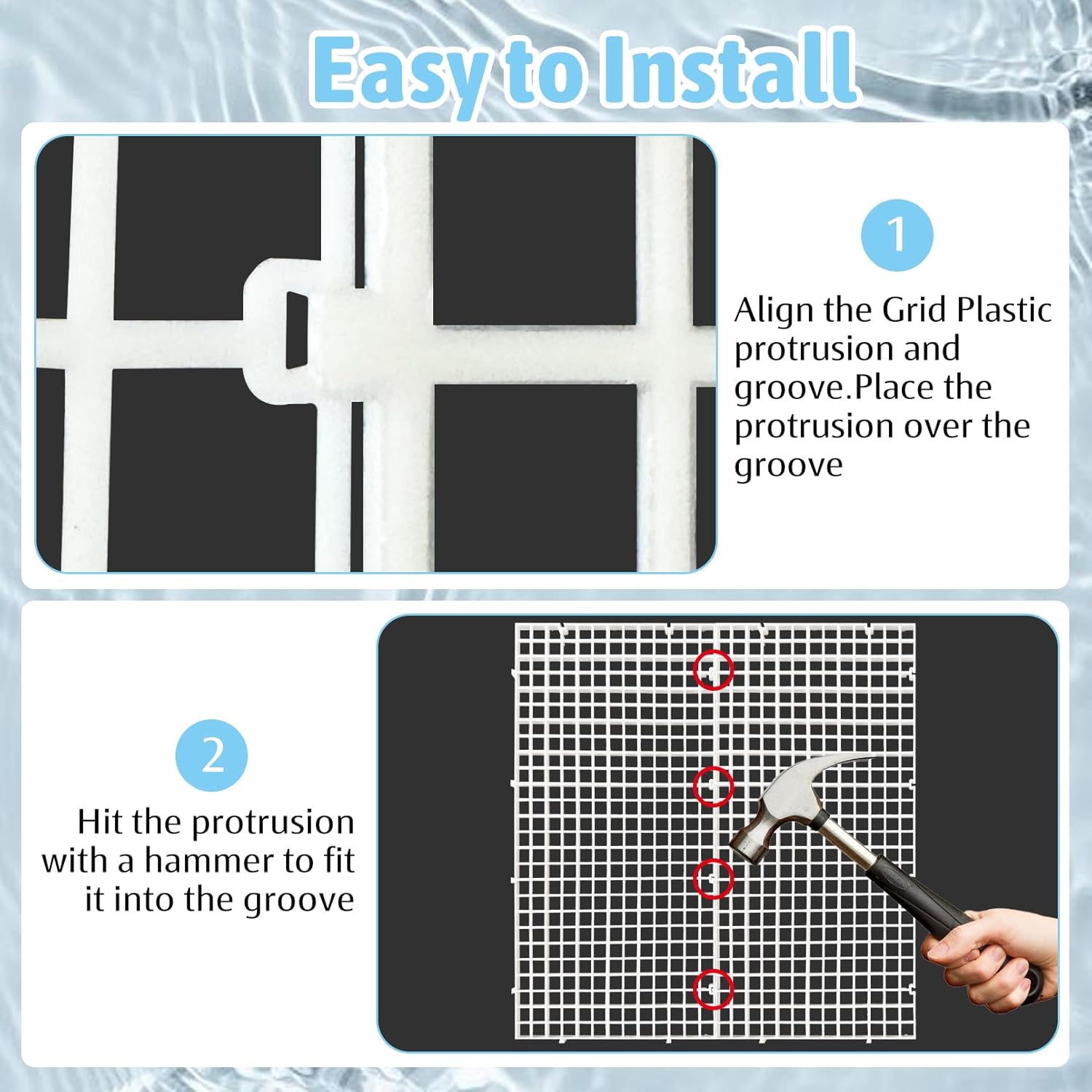 Easy to Install

1

Align the Grid Plastic protrusion and groove.Place the protrusion over the groove

2

Hit the protrusion with a hammer to fit it into the groove