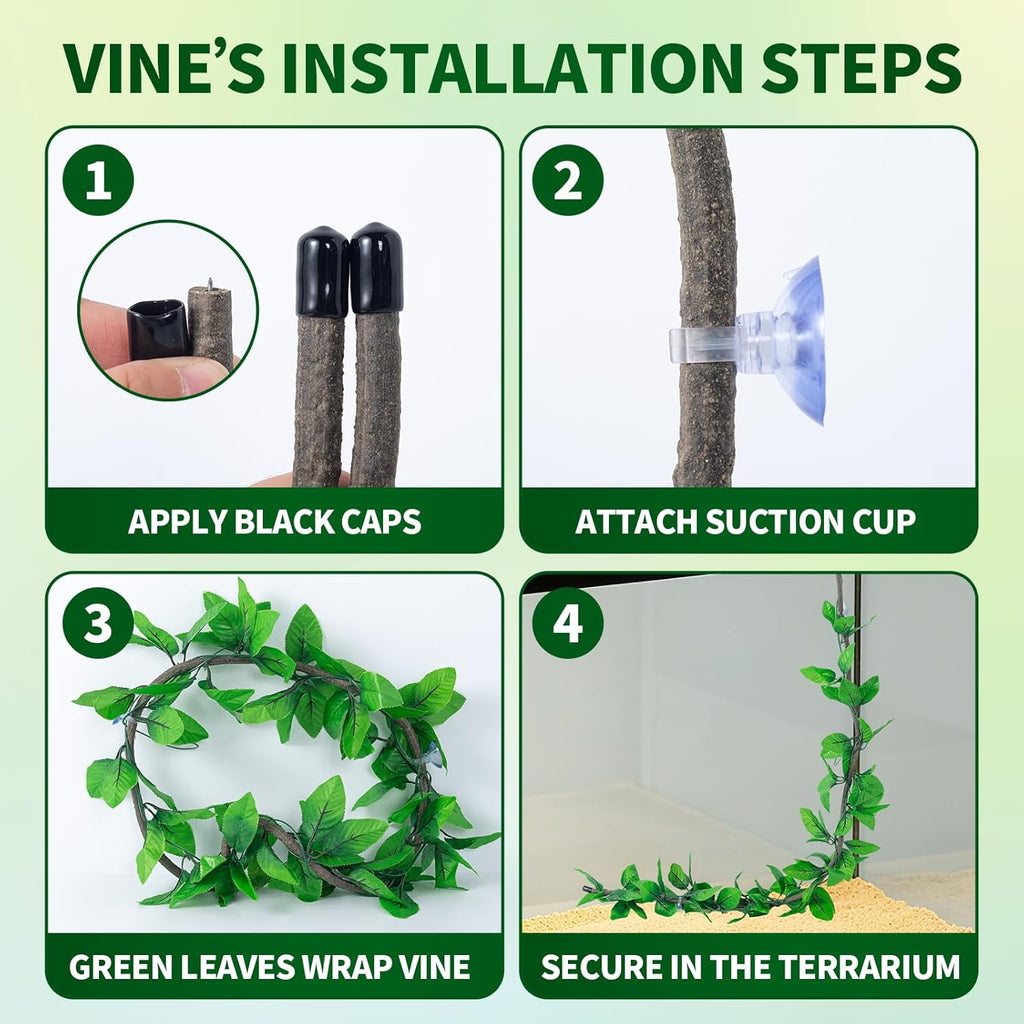 VINE'S INSTALLATION STEPS

1

APPLY BLACK CAPS

2

ATTACH SUCTION CUP

3

GREEN LEAVES WRAP VINE

4

SECURE IN THE TERRARIUM