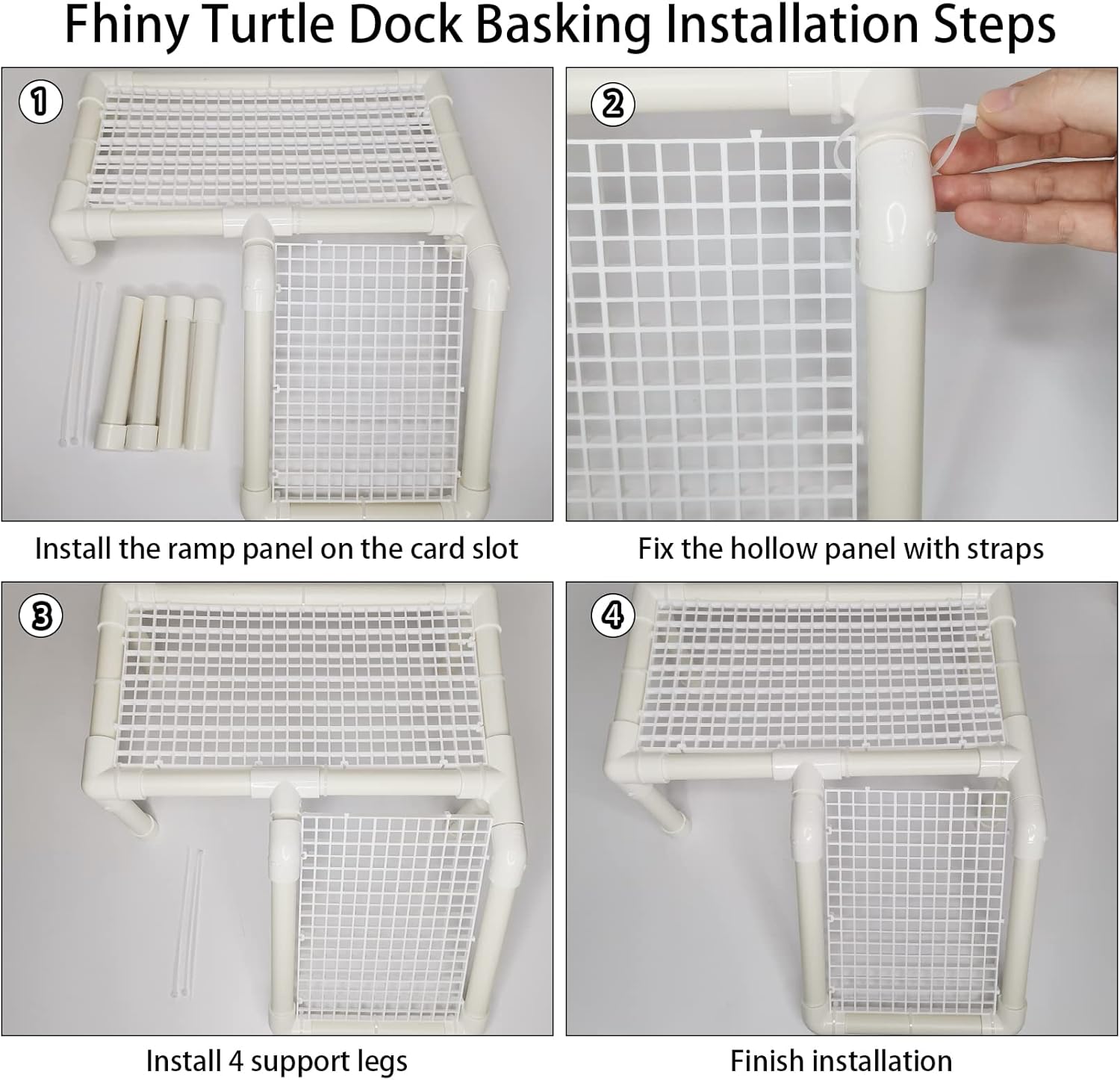 Fhiny Turtle Dock Basking Installation Steps

①

Install the ramp panel on the card slot

②

Fix the hollow panel with straps

③

Install 4 support legs

④

Finish installation