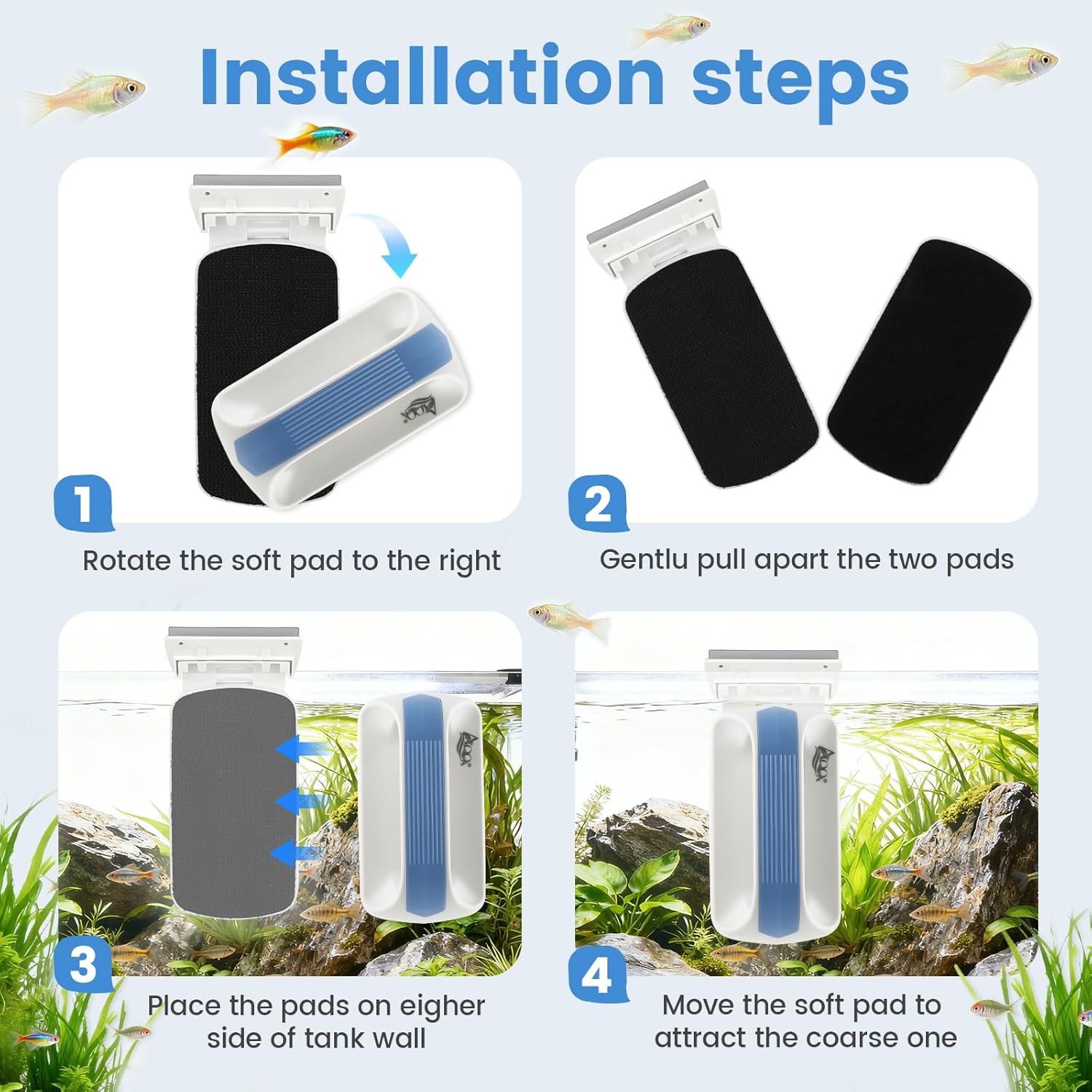 Installation steps

1

Rotate the soft pad to the right

2

Gentlu pull apart the two pads

3

Place the pads on eigher side of tank wall

4

Move the soft pad to attract the coarse one