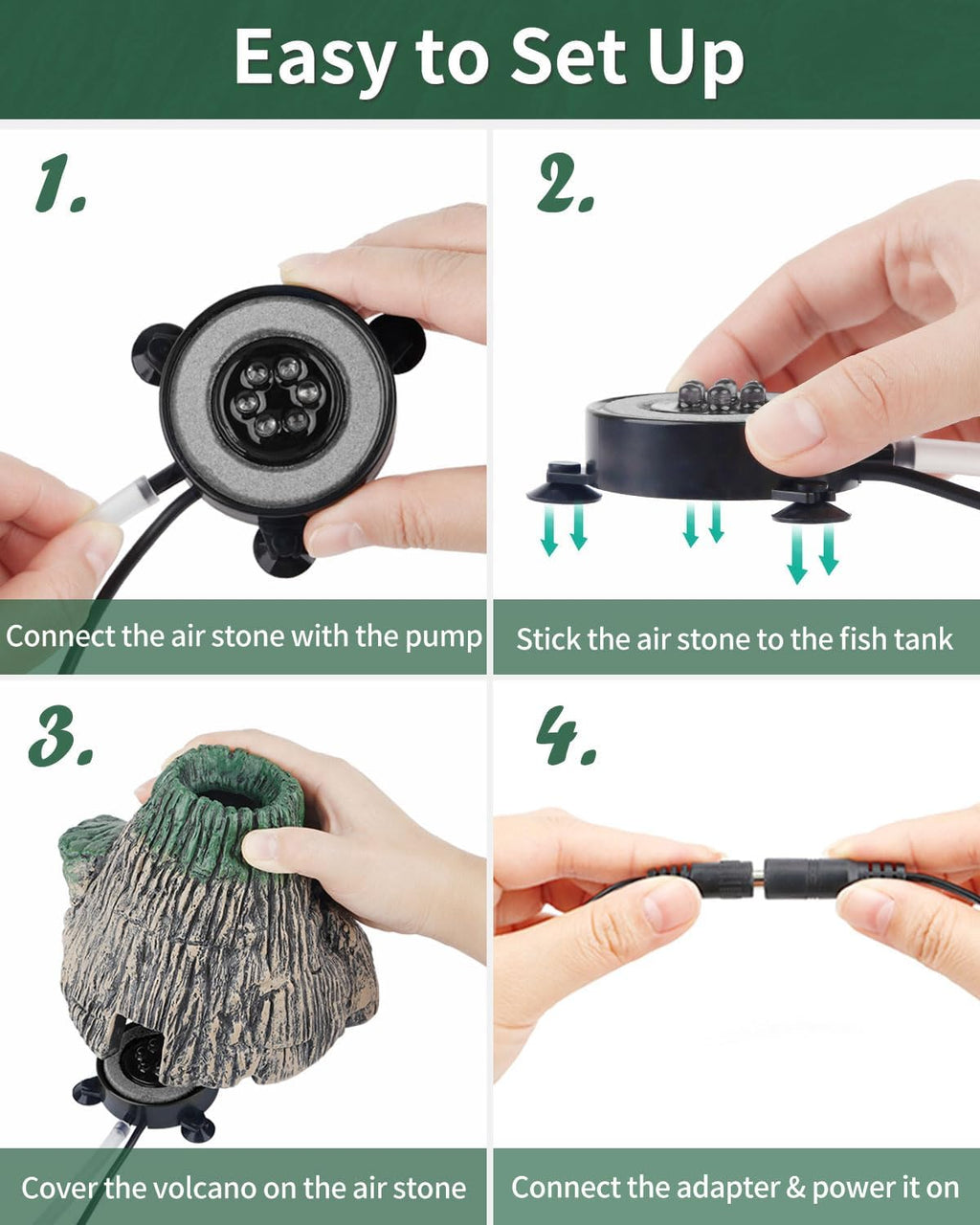 Easy to Set Up

1.

Connect the air stone with the pump

2.

Stick the air stone to the fish tank

3.

Cover the volcano on the air stone

4.

Connect the adapter & power it on