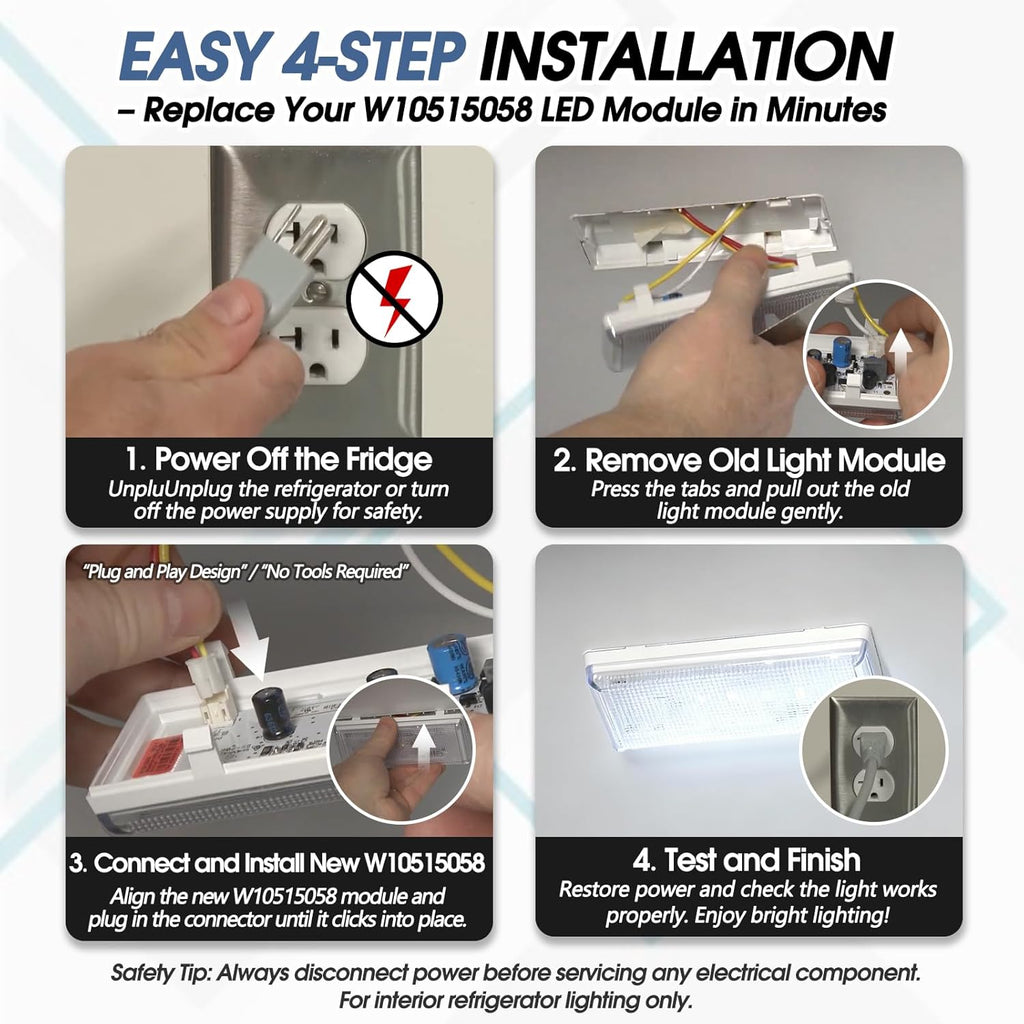 EASY 4-STEP INSTALLATION
– Replace Your W10515058 LED Module in Minutes

1. Power Off the Fridge
UnpluUnplug the refrigerator or turn off the power supply for safety.

2. Remove Old Light Module
Press the tabs and pull out the old light module gently.

"Plug and Play Design" / "No Tools Required"

3. Connect and Install New W10515058
Align the new W10515058 module and plug in the connector until it clicks into place.

4. Test and Finish
Restore power and check the light works properly. Enjoy bright lighting!

Safety Tip: Always disconnect power before servicing any electrical component.
For interior refrigerator lighting only.