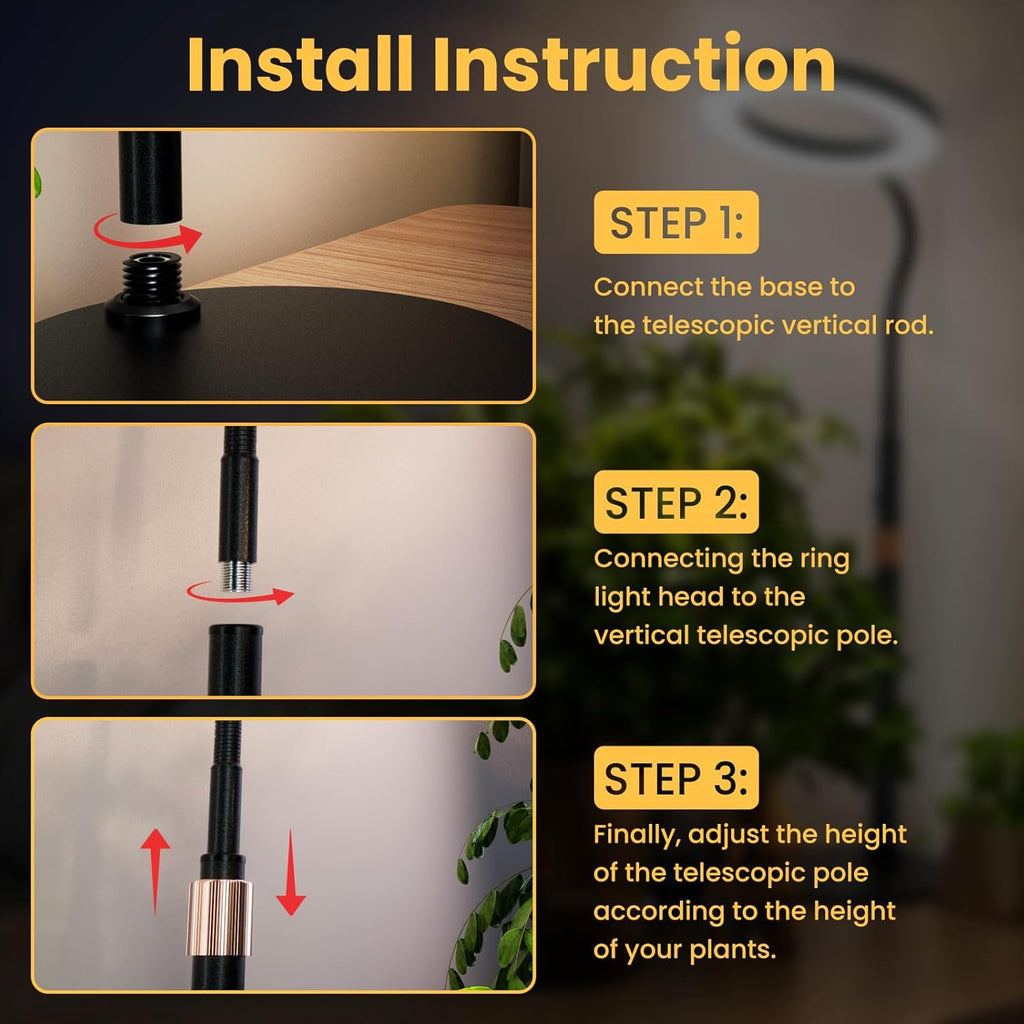 Install Instruction

STEP 1:

Connect the base to the telescopic vertical rod.

STEP 2:

Connecting the ring light head to the vertical telescopic pole.

STEP 3:

Finally, adjust the height of the telescopic pole according to the height of your plants.