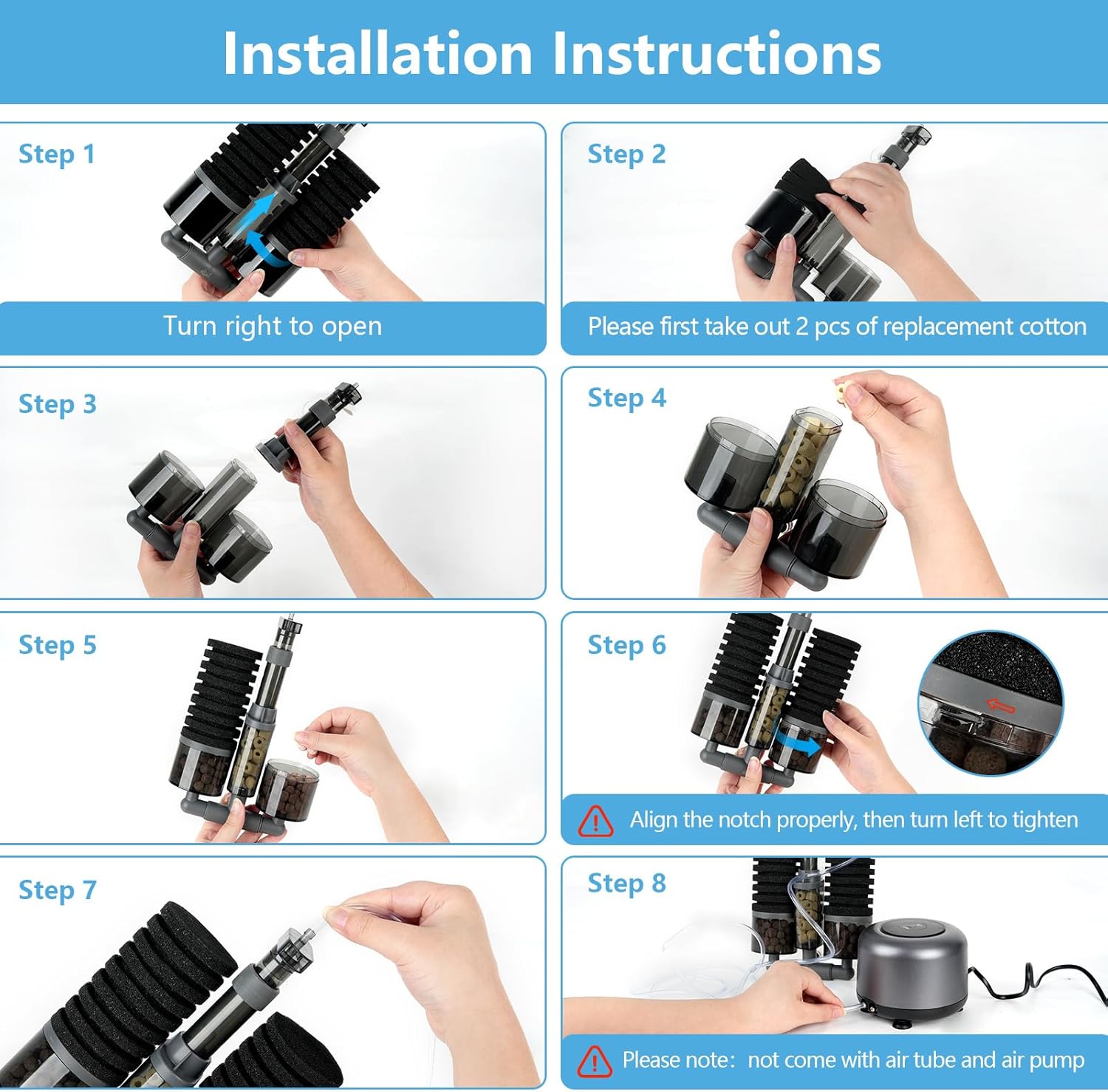 Installation Instructions

Step 1

Turn right to open

Step 2

Please first take out 2 pcs of replacement cotton

Step 3

Step 4

Step 5

Step 6

Align the notch properly, then turn left to tighten

Step 7

Step 8

Please note: not come with air tube and air pump