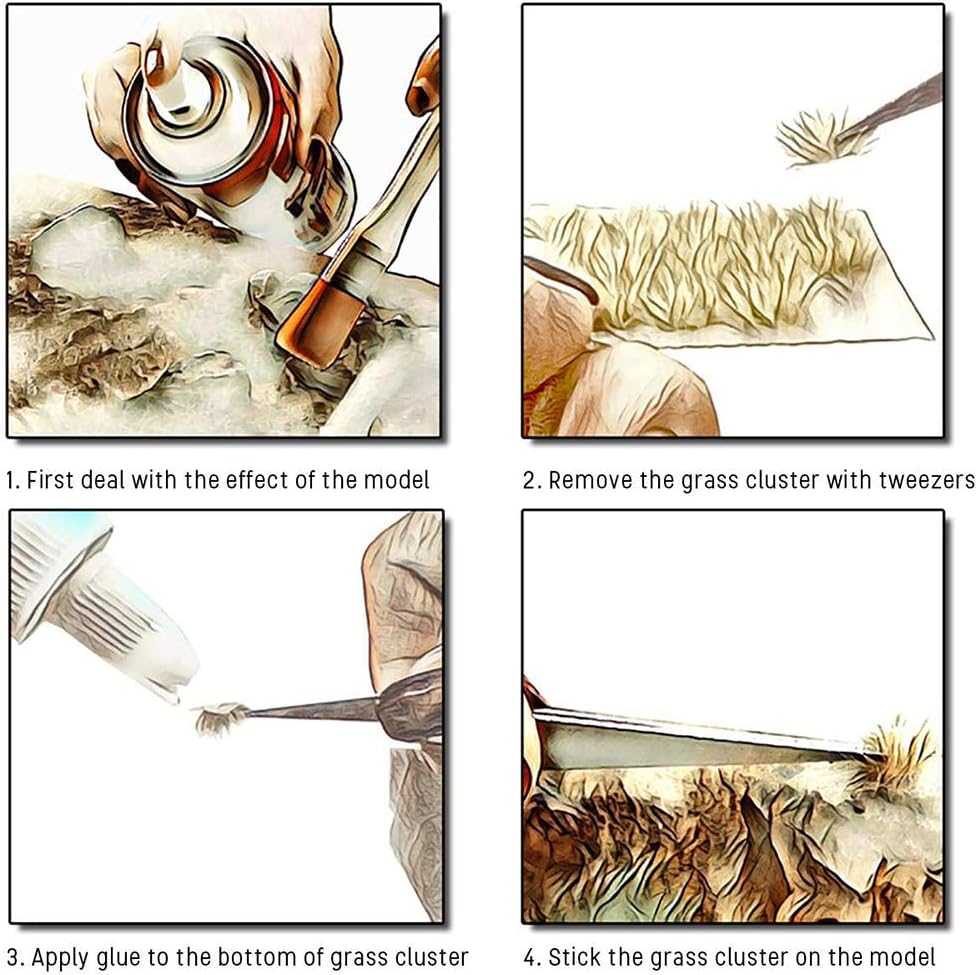 1. First deal with the effect of the model

2. Remove the grass cluster with tweezers

3. Apply glue to the bottom of grass cluster

4. Stick the grass cluster on the model