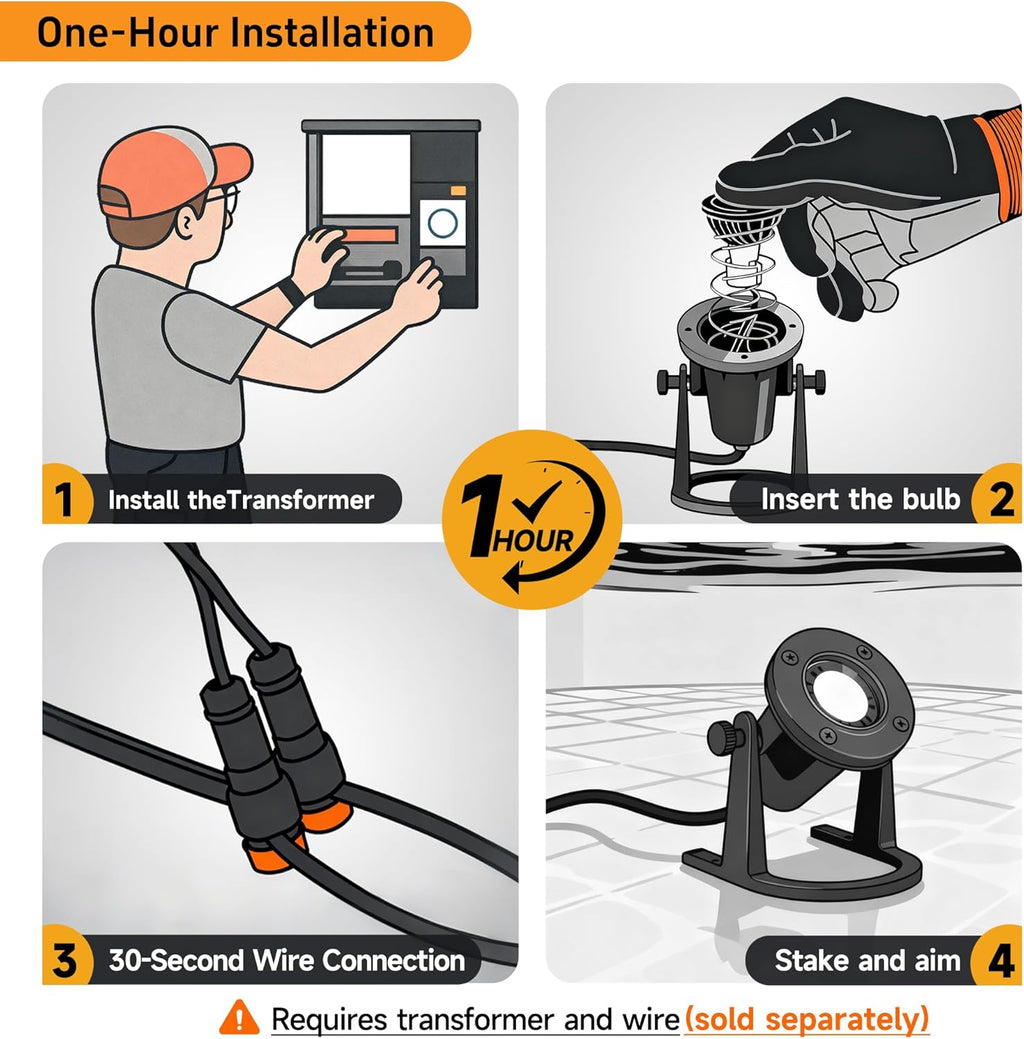 One-Hour Installation

1 Install theTransformer

Insert the bulb 2

1 HOUR

3 30-Second Wire Connection

Stake and aim 4

Requires transformer and wire (sold separately)