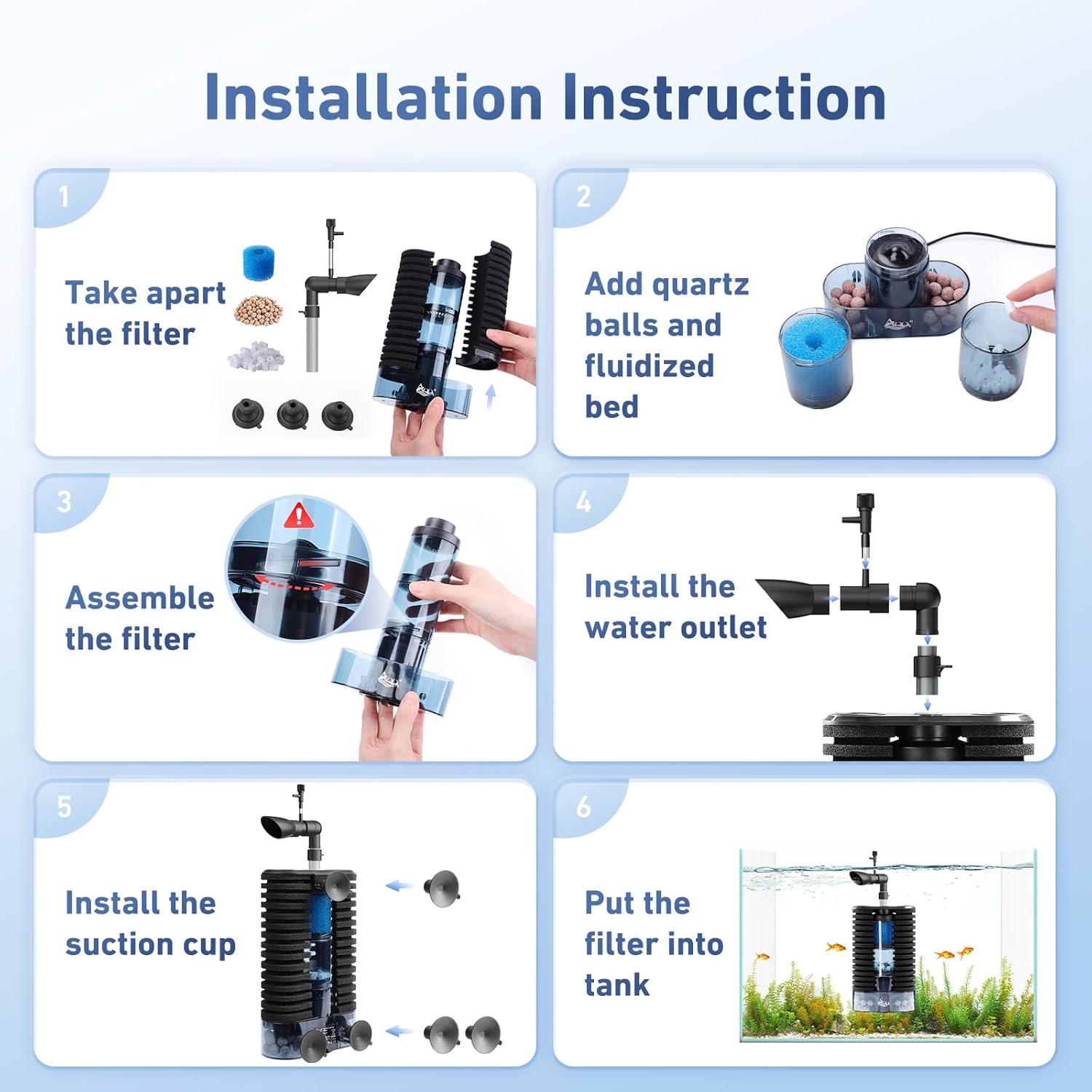 Installation Instruction

1

Take apart the filter

2

Add quartz balls and fluidized bed

3

Assemble the filter

4

Install the water outlet

5

Install the suction cup

6

Put the filter into tank