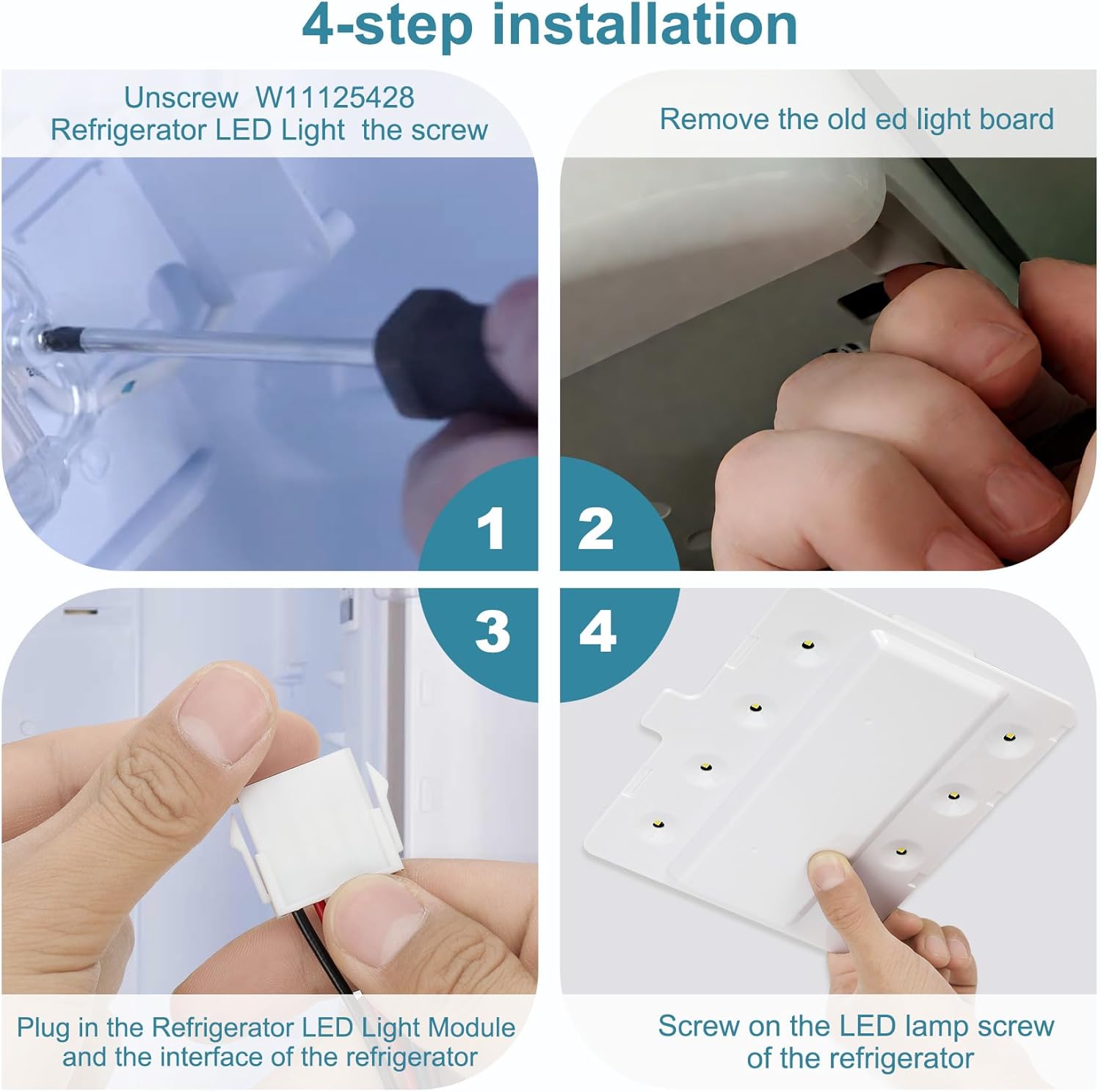 4-step installation

Unscrew W11125428 Refrigerator LED Light the screw

Remove the old ed light board

1

2

3

4

Plug in the Refrigerator LED Light Module and the interface of the refrigerator

Screw on the LED lamp screw of the refrigerator