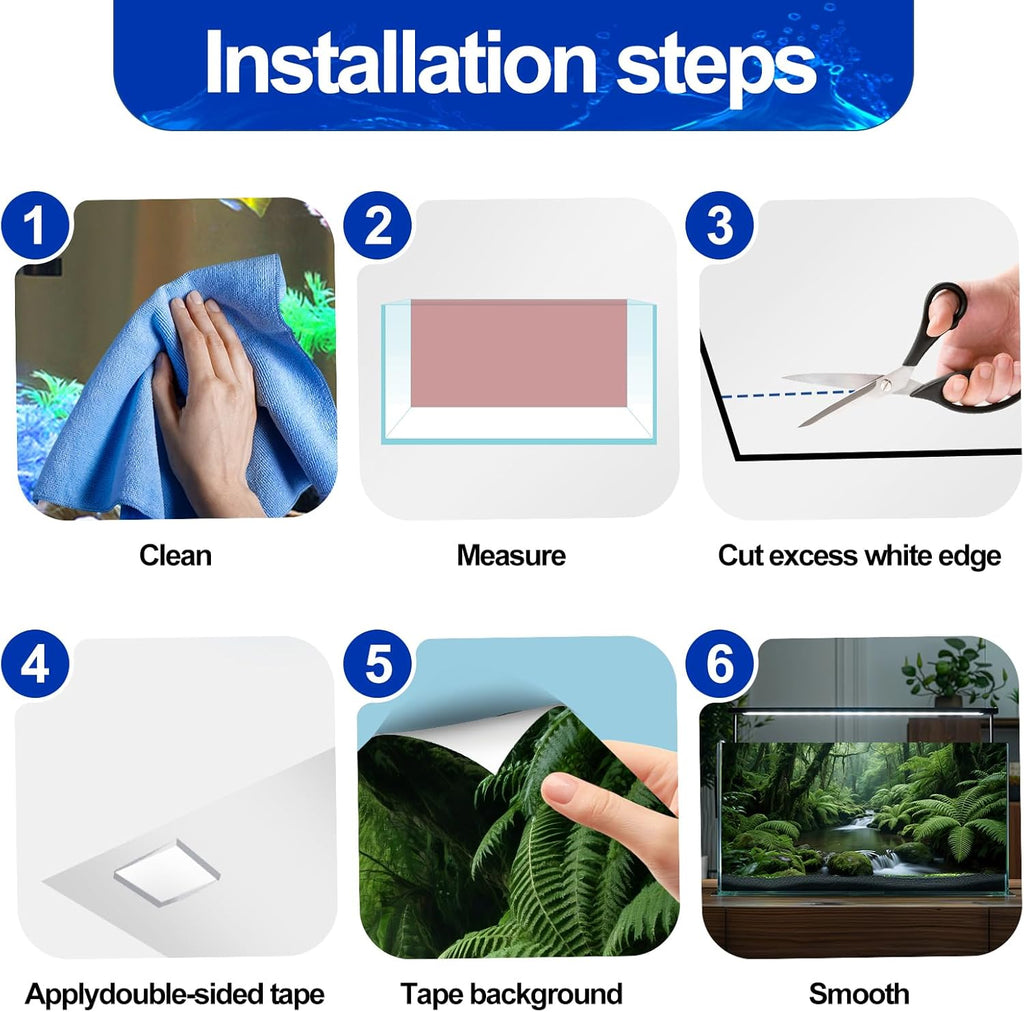 Installation steps

1
Clean

2
Measure

3
Cut excess white edge

4
Applydouble-sided tape

5
Tape background

6
Smooth