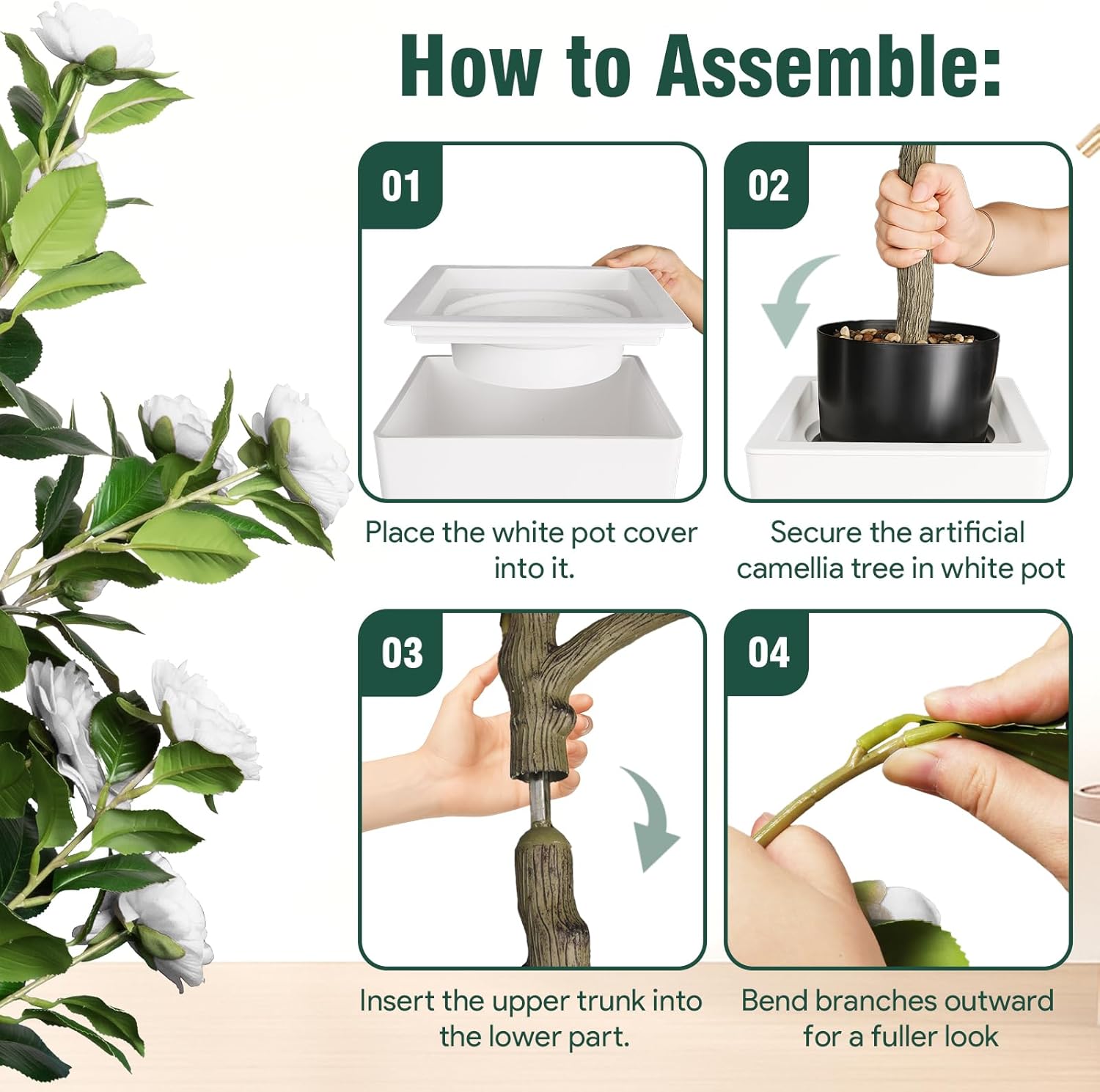 How to Assemble:

01

Place the white pot cover into it.

02

Secure the artificial camellia tree in white pot

03

Insert the upper trunk into the lower part.

04

Bend branches outward for a fuller look