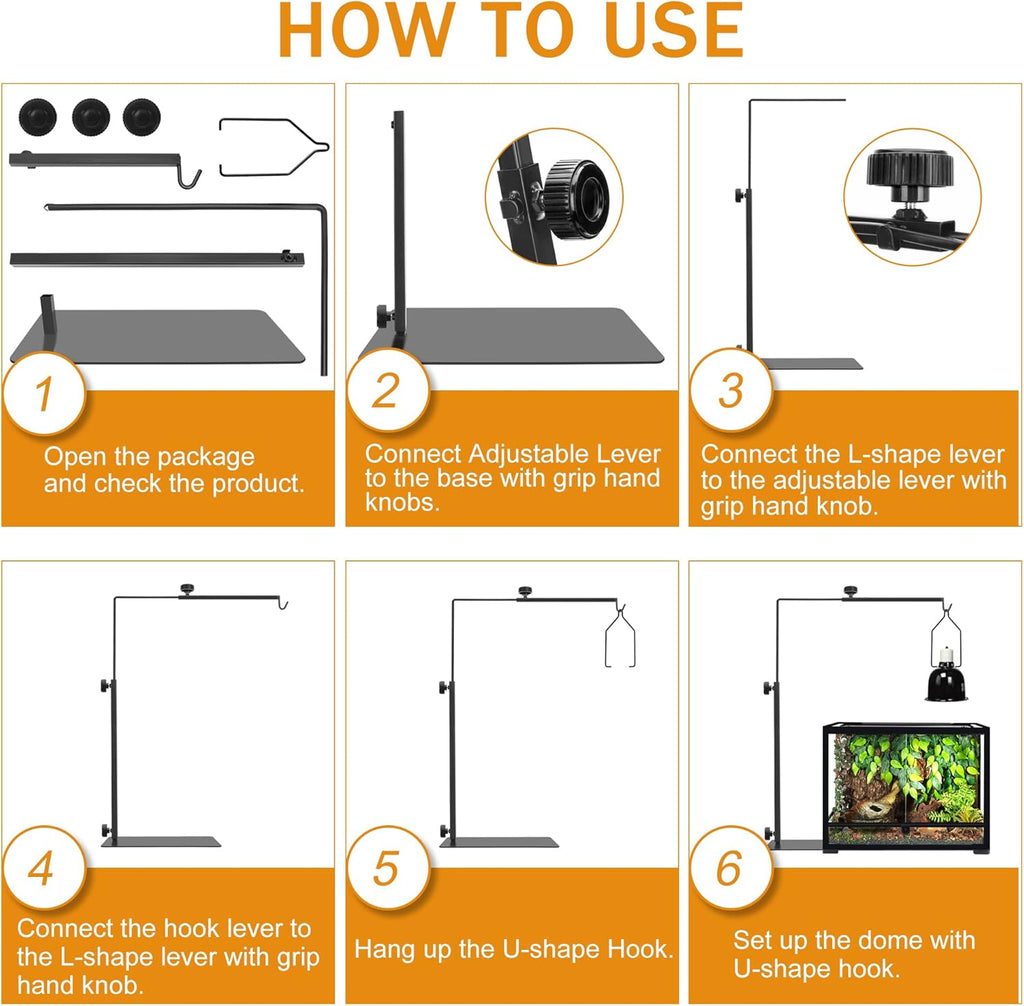 HOW TO USE

1

Open the package and check the product.

2

Connect Adjustable Lever to the base with grip hand knobs.

3

Connect the L-shape lever to the adjustable lever with grip hand knob.

4

Connect the hook lever to the L-shape lever with grip hand knob.

5

Hang up the U-shape Hook.

6

Set up the dome with U-shape hook.