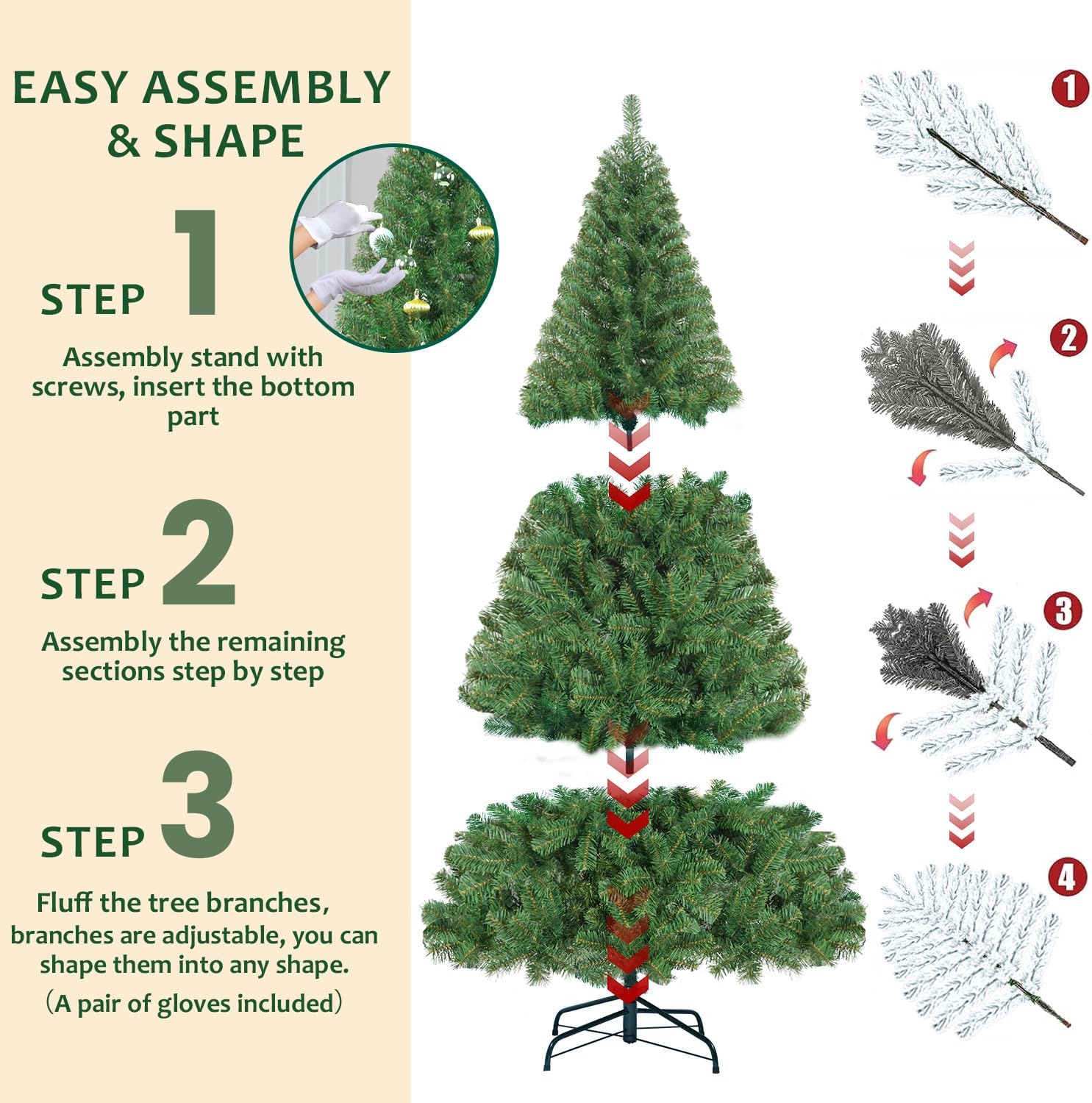 EASY ASSEMBLY & SHAPE

STEP 1

Assembly stand with screws, insert the bottom part

STEP 2

Assembly the remaining sections step by step

STEP 3

Fluff the tree branches, branches are adjustable, you can shape them into any shape.
(A pair of gloves included)

1

2

3

4