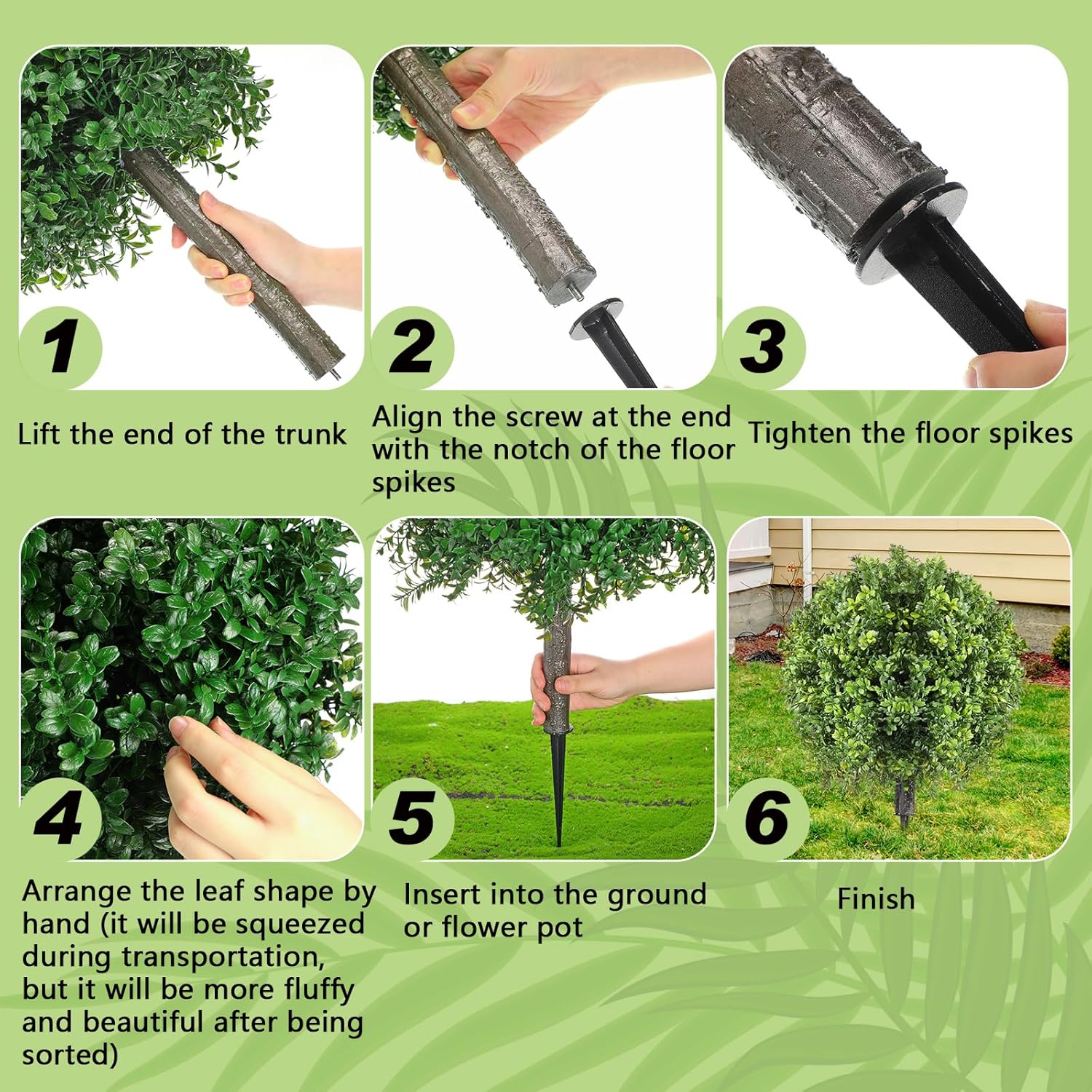 1

Lift the end of the trunk

2

Align the screw at the end with the notch of the floor spikes

3

Tighten the floor spikes

4

Arrange the leaf shape by hand (it will be squeezed during transportation, but it will be more fluffy and beautiful after being sorted)

5

Insert into the ground or flower pot

6

Finish