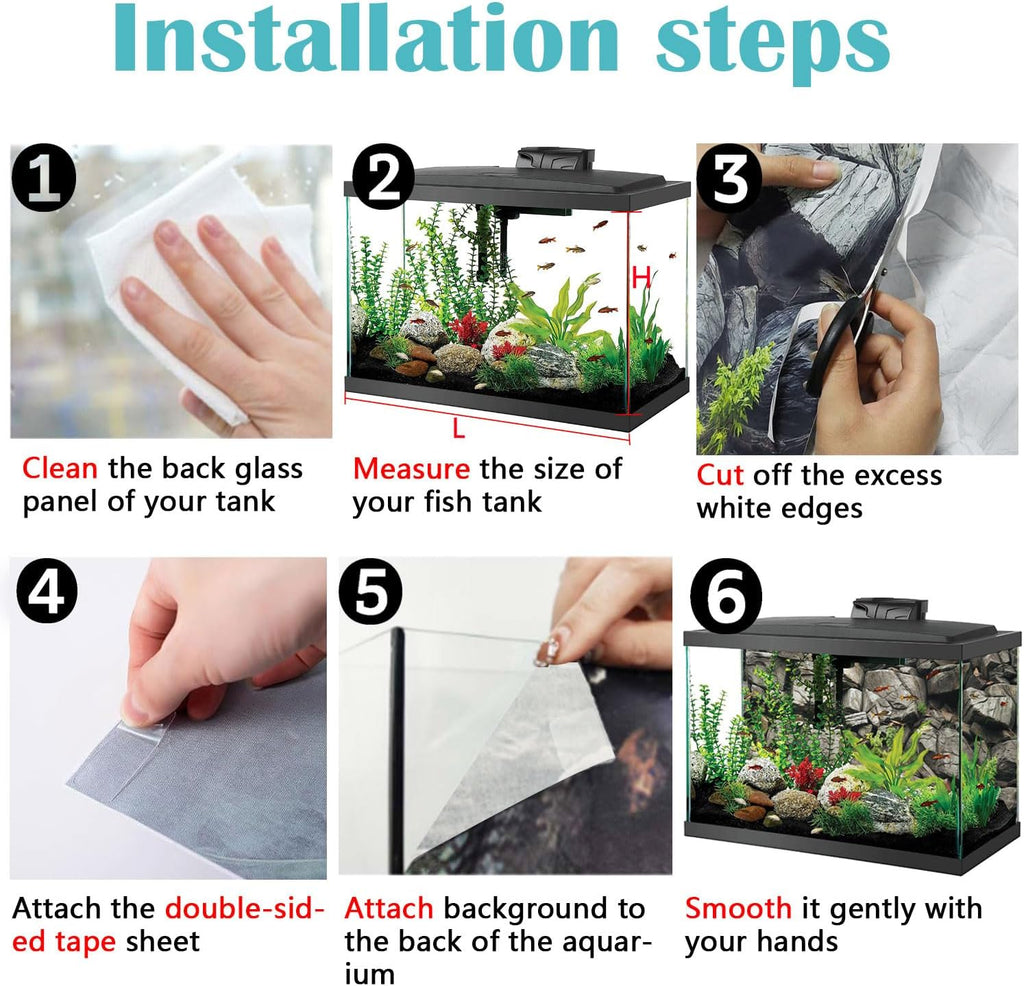 Installation steps

1
Clean the back glass panel of your tank

2
H
L
Measure the size of your fish tank

3
Cut off the excess white edges

4
Attach the double-sided tape sheet

5
Attach background to the back of the aquarium

6
Smooth it gently with your hands